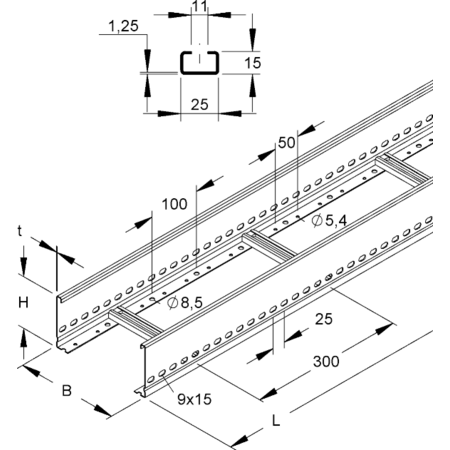 11
1,25
15
25
50
100
$\varnothing$5,4
t
H
$\varnothing$8,5
25
300
B
9x15
L