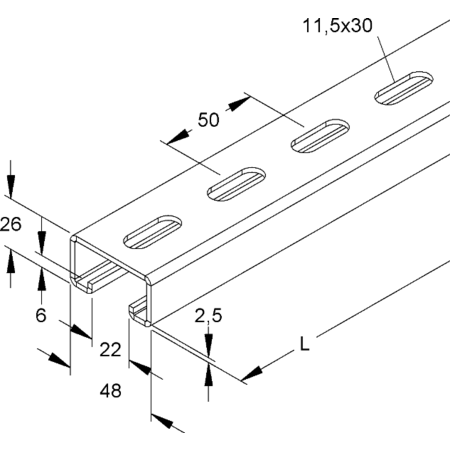 11,5x30

50

26

6

22

48

2,5

L