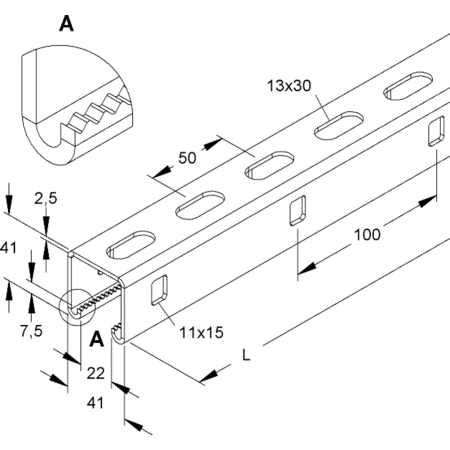 A

13x30

50

2,5

41

100

7,5

A

11x15

L

22

41