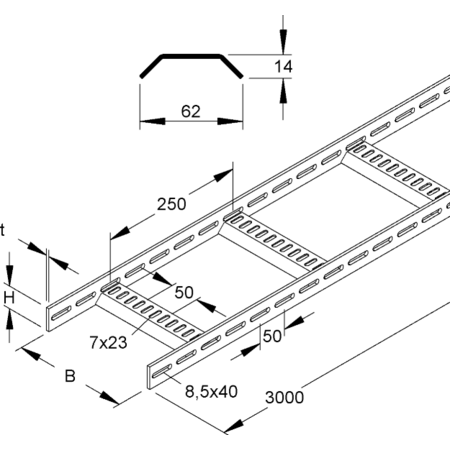 14
62
250
t
H
50
7x23
50
B
8,5x40
3000