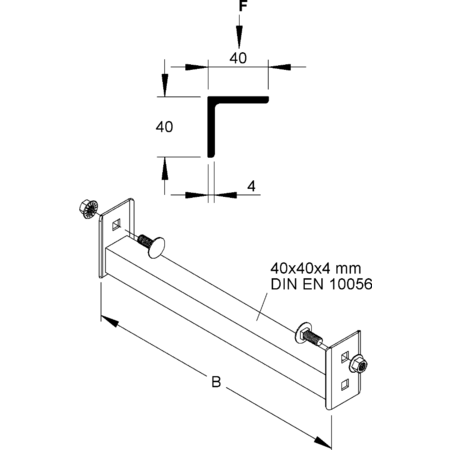 F
40
40
4
40x40x4 mm
DIN EN 10056
B