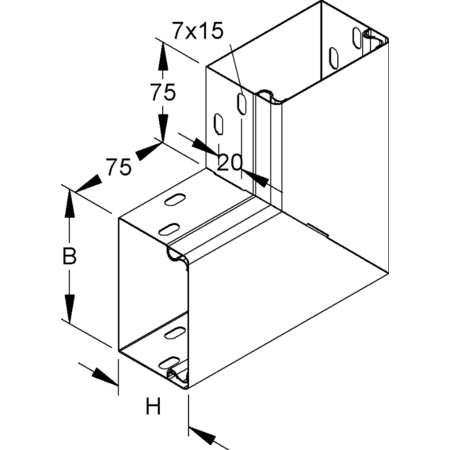 7x15
75
75
20
B
H