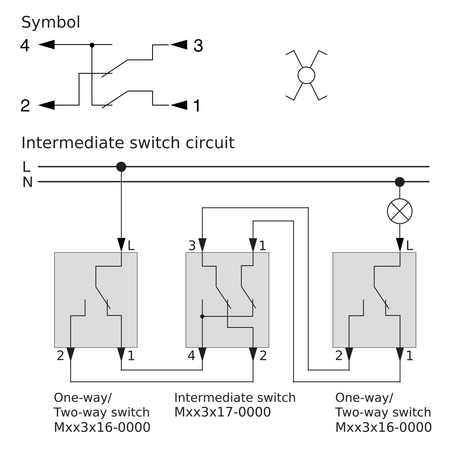 Symbol

4

3

2

1

Intermediate switch circuit

L

N

L

3

1

L

2

1

4

2

2

1

One-way/
Two-way switch
Mxx3x16-0000

Intermediate switch
Mxx3x17-0000

One-way/
Two-way switch
Mxx3x16-0000