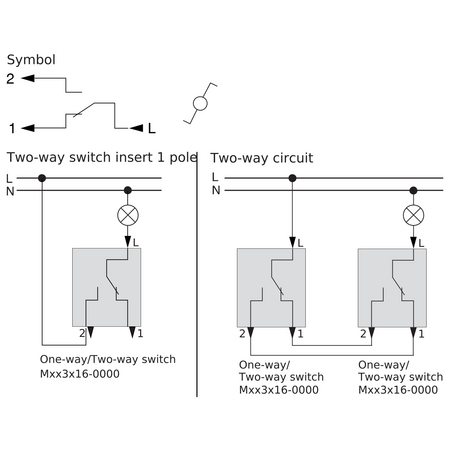 Symbol

2

1

L

Two-way switch insert 1 pole

L

N

L

2

1

One-way/Two-way switch
Mxx3x16-0000

Two-way circuit

L

N

L

L

2

1

2

1

One-way/
Two-way switch
Mxx3x16-0000

One-way/
Two-way switch
Mxx3x16-0000