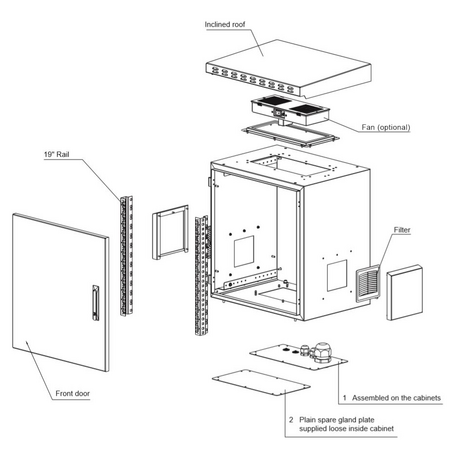 Inclined roof

Fan (optional)

19" Rail

Filter

Front door

1 Assembled on the cabinets

2 Plain spare gland plate supplied loose inside cabinet