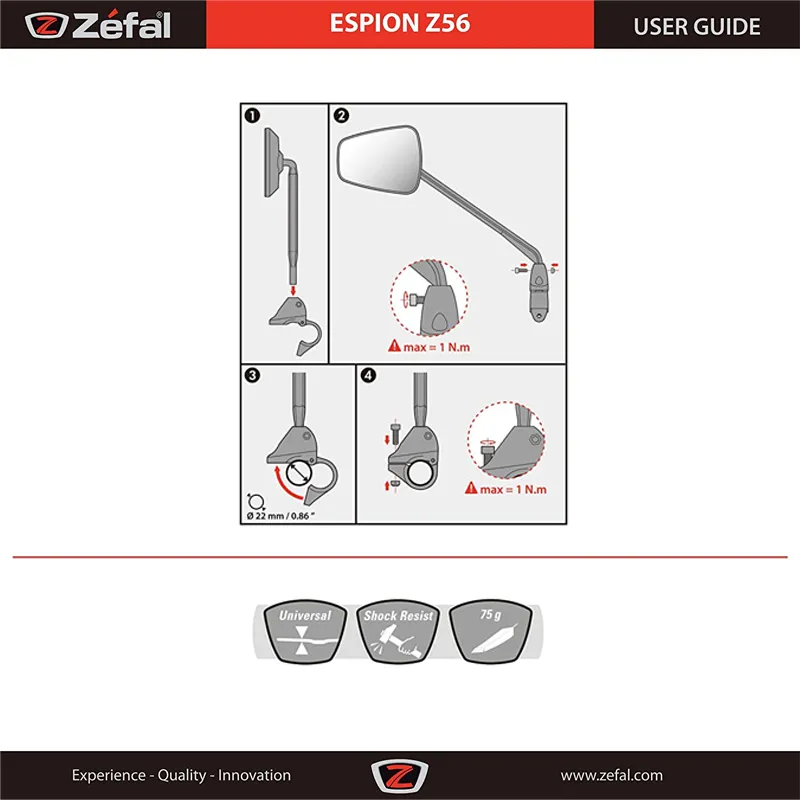 Zéfal
ESPION Z56
USER GUIDE

1
2
max = 1 N.m
3
Ø 22 mm / 0.86 "
4
max = 1 N.m

Universal
Shock Resist
75 g

Experience - Quality - Innovation
www.zefal.com