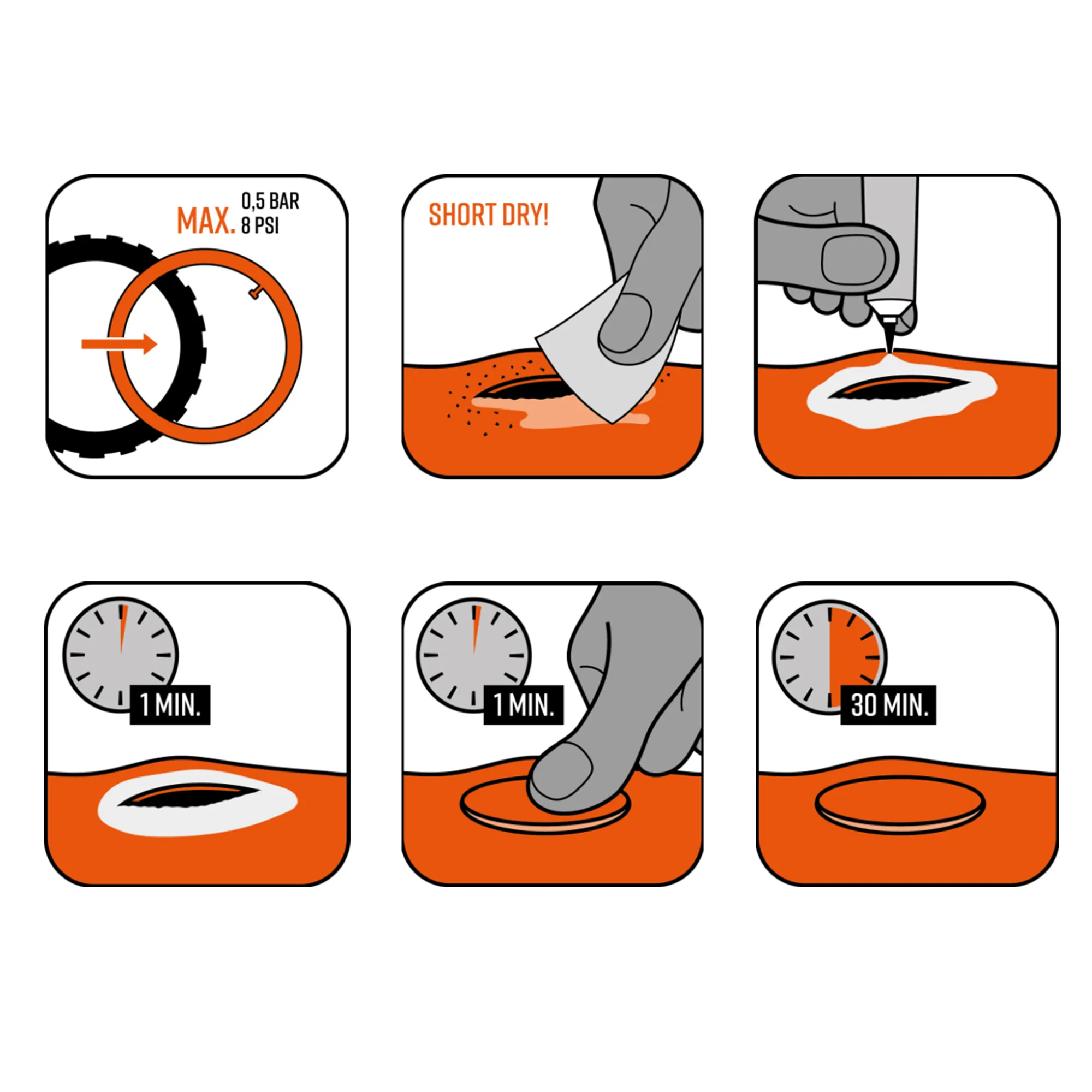 MAX. 0,5 BAR 8 PSI

SHORT DRY!

1 MIN.

1 MIN.

30 MIN.