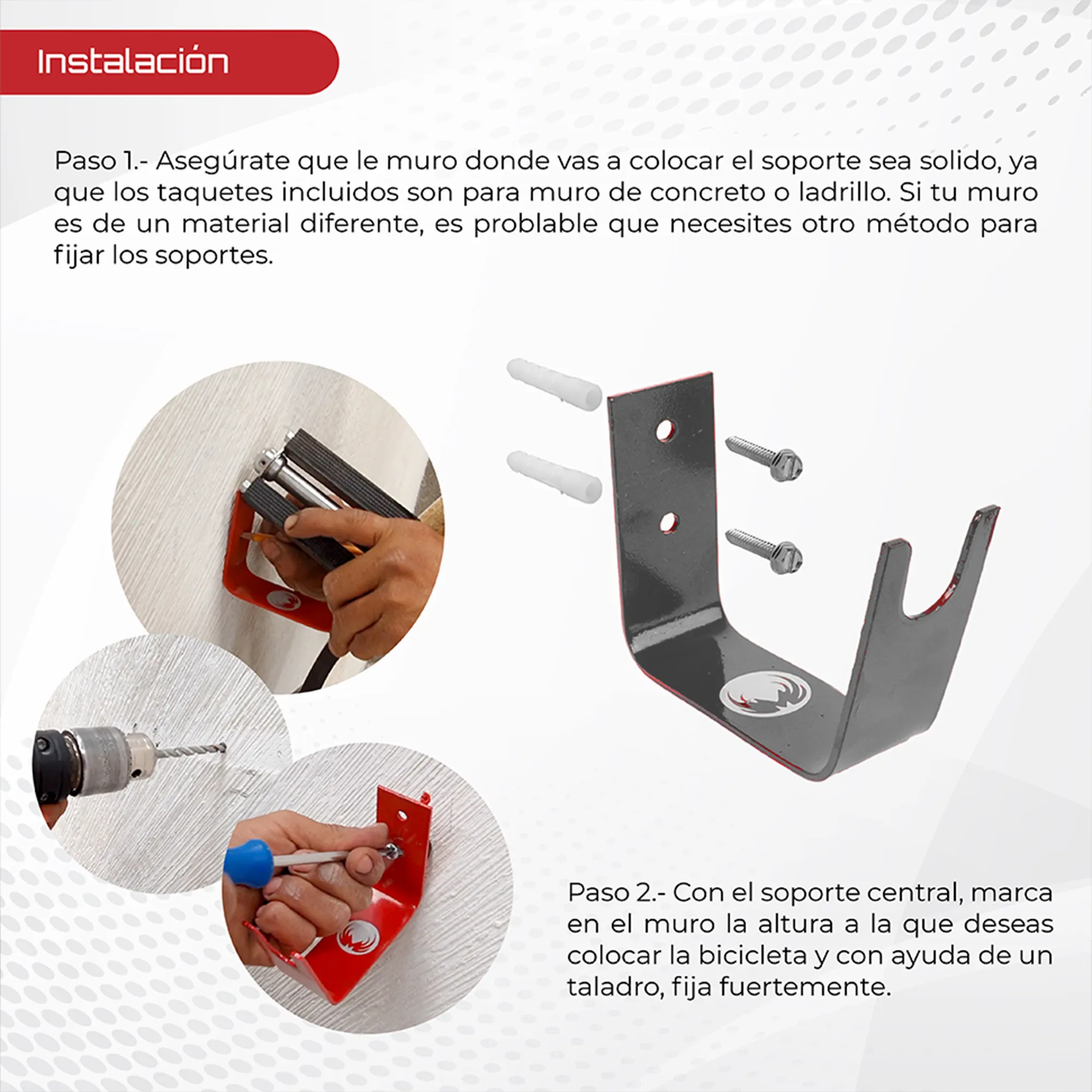 Instalación

Paso 1.- Asegúrate que le muro donde vas a colocar el soporte sea solido, ya que los taquetes incluidos son para muro de concreto o ladrillo. Si tu muro es de un material diferente, es problable que necesites otro método para fijar los soportes.

Paso 2.- Con el soporte central, marca en el muro la altura a la que deseas colocar la bicicleta y con ayuda de un taladro, fija fuertemente.