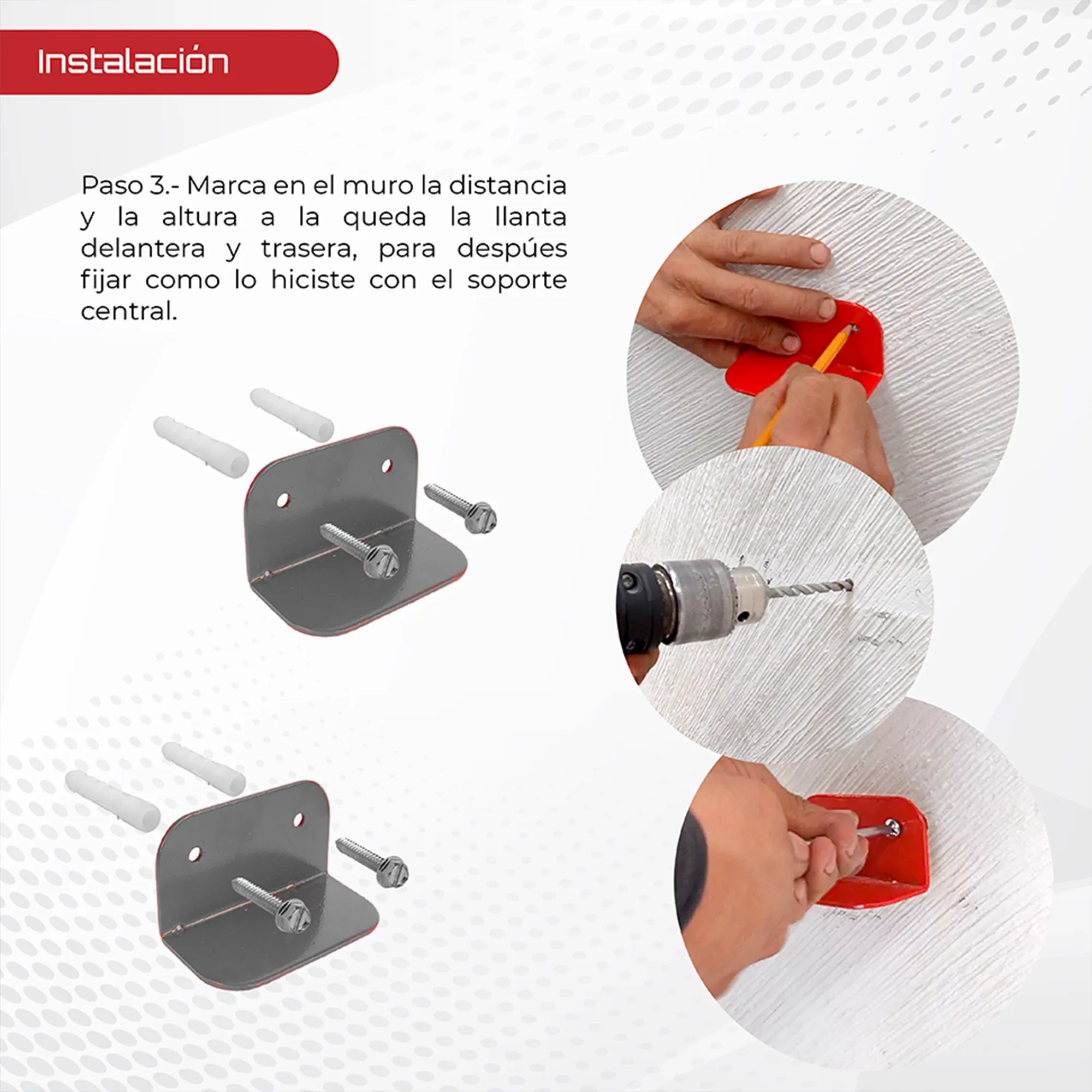 Instalación

Paso 3.- Marca en el muro la distancia y la altura a la queda la llanta delantera y trasera, para despúes fijar como lo hiciste con el soporte central.