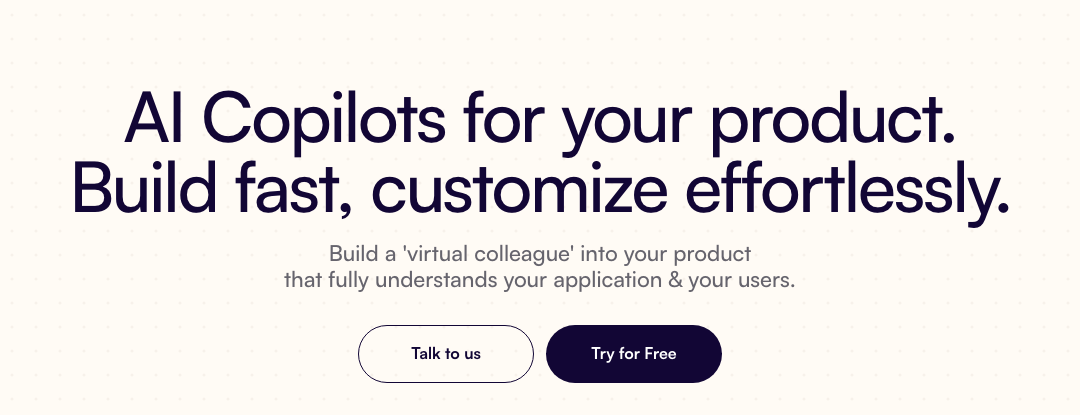 AI Copilots for your product.
Build fast, customize effortlessly.

Build a 'virtual colleague' into your product that fully understands your application & your users.

Talk to us

Try for Free