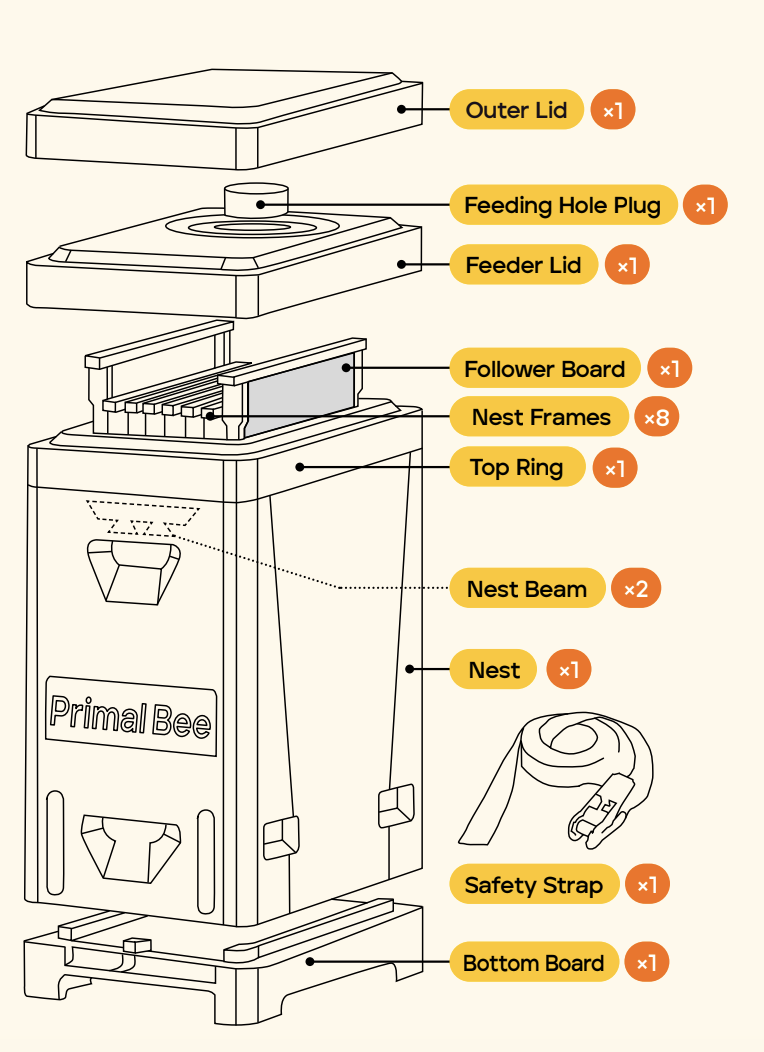 Outer Lid ×1

Feeding Hole Plug ×1

Feeder Lid ×1

Follower Board ×1

Nest Frames ×8

Top Ring ×1

Nest Beam ×2

Nest ×1

Primal Bee

Safety Strap ×1

Bottom Board ×1