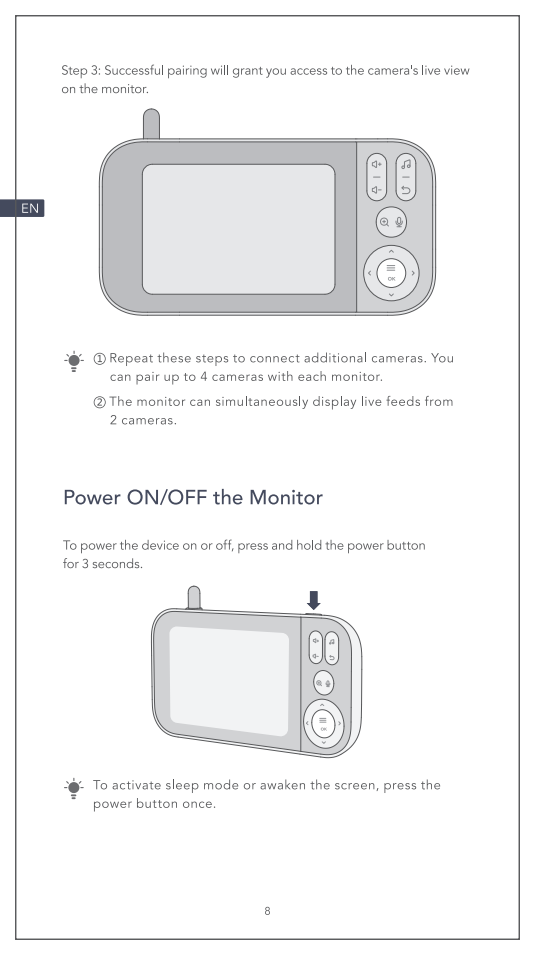 Step 3: Successful pairing will grant you access to the camera's live view on the monitor.

EN

OK

① Repeat these steps to connect additional cameras. You can pair up to 4 cameras with each monitor.

② The monitor can simultaneously display live feeds from 2 cameras.

Power ON/OFF the Monitor

To power the device on or off, press and hold the power button for 3 seconds.

OK

To activate sleep mode or awaken the screen, press the power button once.

8