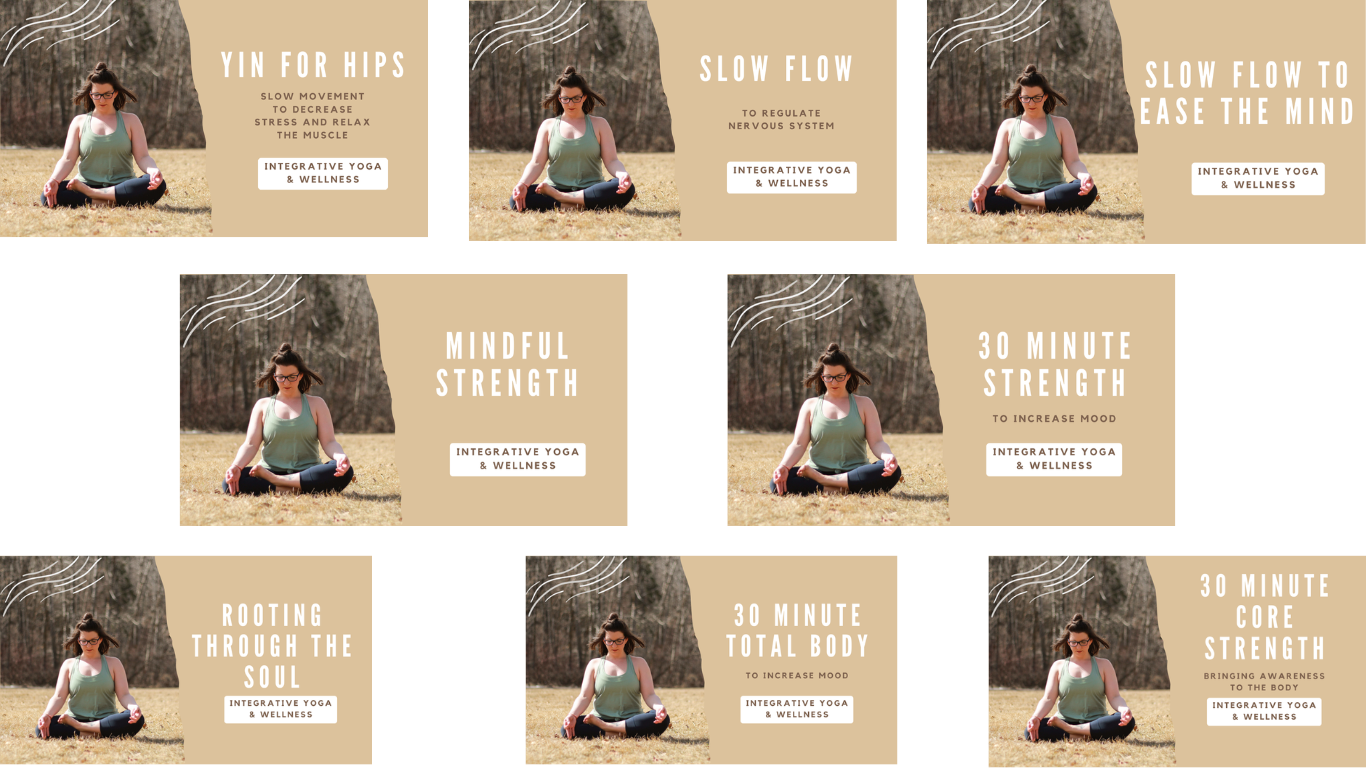 YIN FOR HIPS

SLOW MOVEMENT TO DECREASE STRESS AND RELAX THE MUSCLE

INTEGRATIVE YOGA & WELLNESS

SLOW FLOW

TO REGULATE NERVOUS SYSTEM

INTEGRATIVE YOGA & WELLNESS

SLOW FLOW TO EASE THE MIND

INTEGRATIVE YOGA & WELLNESS

MINDFUL STRENGTH

INTEGRATIVE YOGA & WELLNESS

30 MINUTE STRENGTH

TO INCREASE MOOD

INTEGRATIVE YOGA & WELLNESS

ROOTING THROUGH THE SOUL

INTEGRATIVE YOGA & WELLNESS

30 MINUTE TOTAL BODY

TO INCREASE MOOD

INTEGRATIVE YOGA & WELLNESS

30 MINUTE CORE STRENGTH

BRINGING AWARENESS TO THE BODY

INTEGRATIVE YOGA & WELLNESS