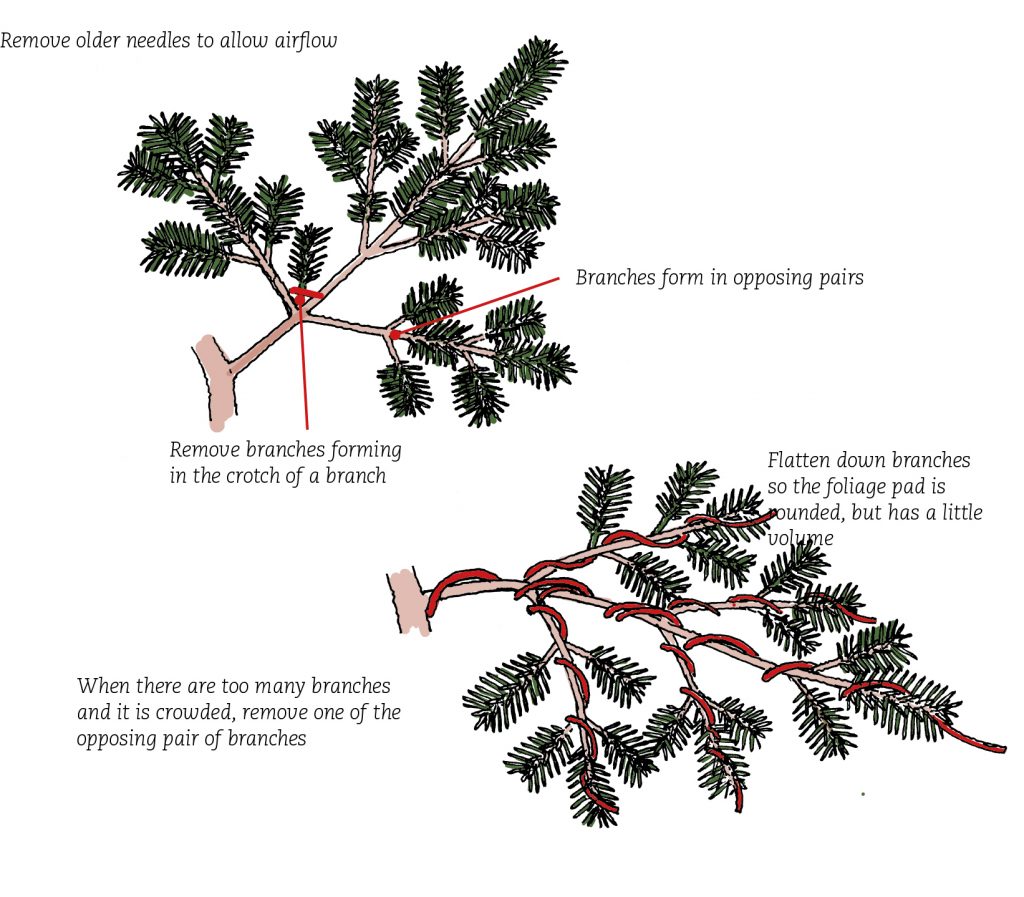 Remove older needles to allow airflow

Branches form in opposing pairs

Remove branches forming in the crotch of a branch

Flatten down branches so the foliage pad is rounded, but has a little volume

When there are too many branches and it is crowded, remove one of the opposing pair of branches