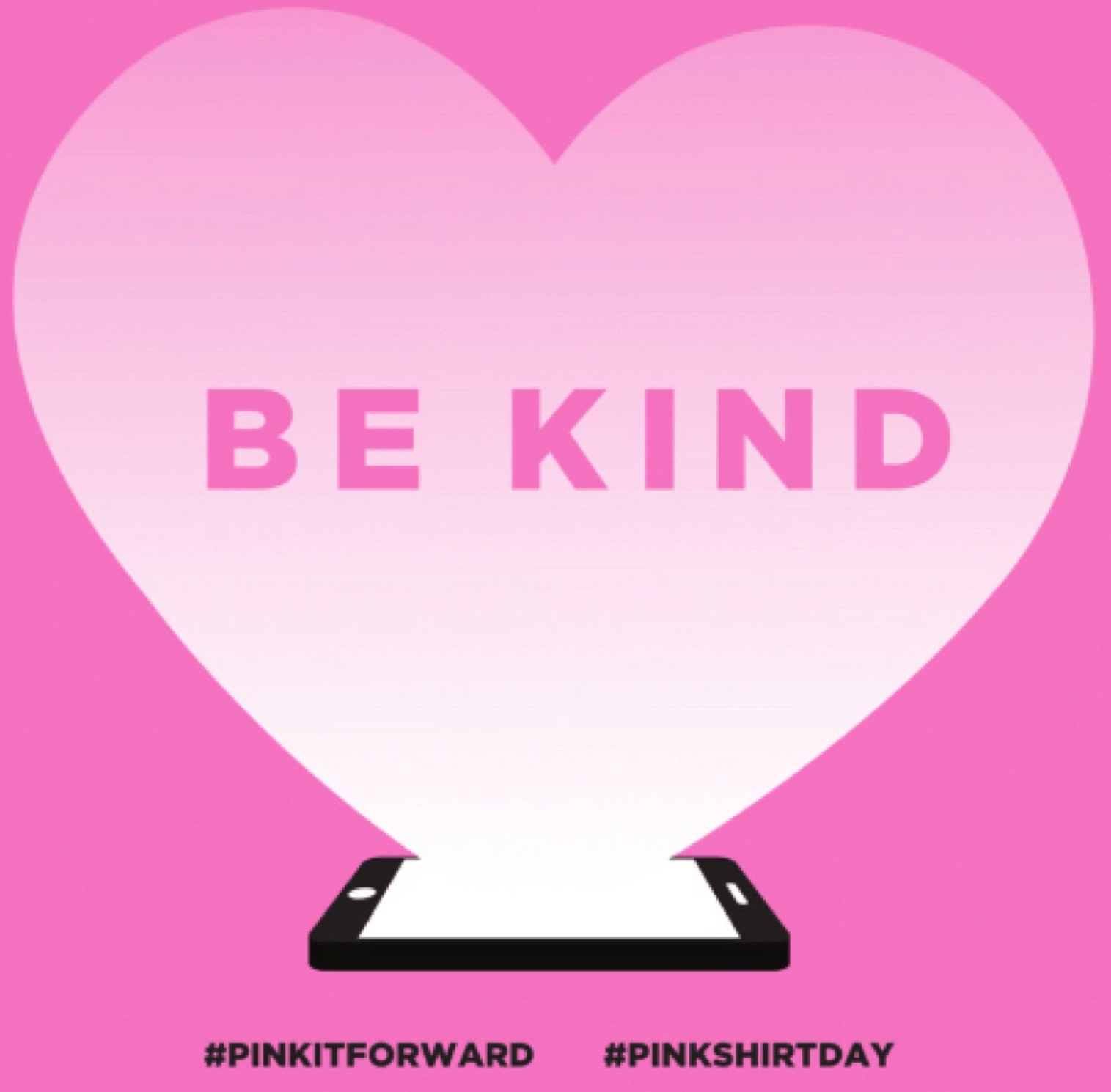 BE KIND

#PINKITFORWARD #PINKSHIRTDAY