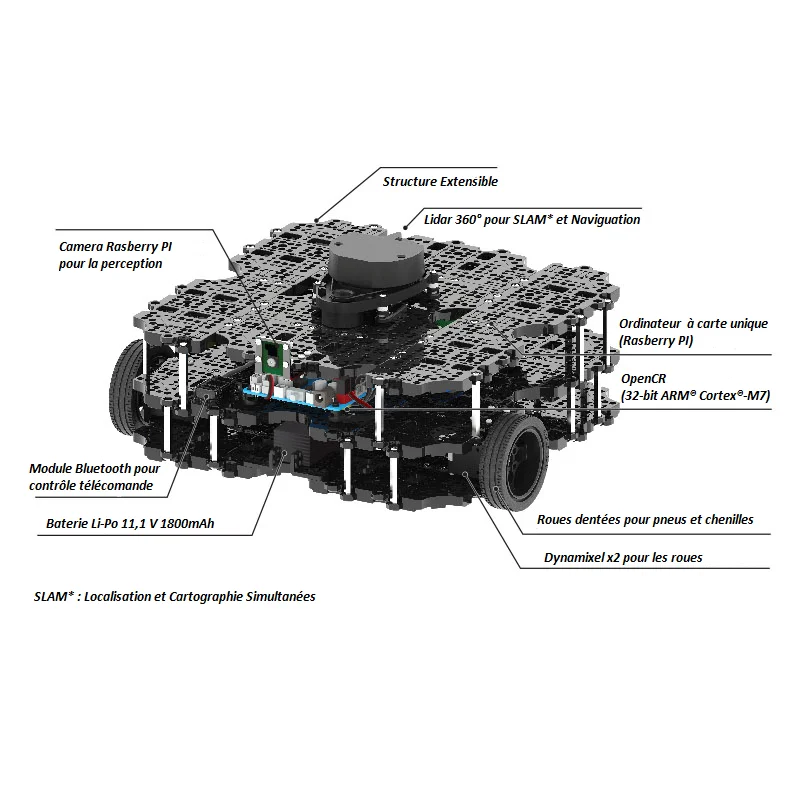 Structure Extensible

Lidar 360° pour SLAM* et Naviguation

Camera Rasberry PI pour la perception

Ordinateur à carte unique (Rasberry PI)

OpenCR (32-bit ARM® Cortex®-M7)

Module Bluetooth pour contrôle télécomande

Baterie Li-Po 11,1 V 1800mAh

Roues dentées pour pneus et chenilles

Dynamixel x2 pour les roues

SLAM* : Localisation et Cartographie Simultanées