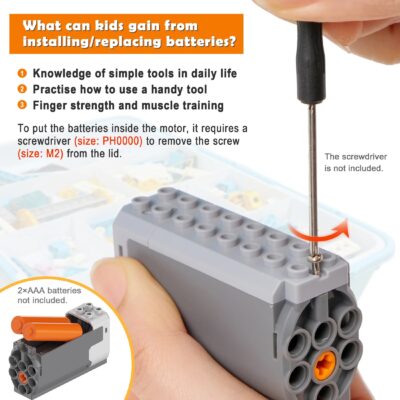 What can kids gain from installing/replacing batteries?

1 Knowledge of simple tools in daily life
2 Practise how to use a handy tool
3 Finger strength and muscle training

To put the batteries inside the motor, it requires a screwdriver (size: PH0000) to remove the screw (size: M2) from the lid.

The screwdriver is not included.

2×AAA batteries not included.