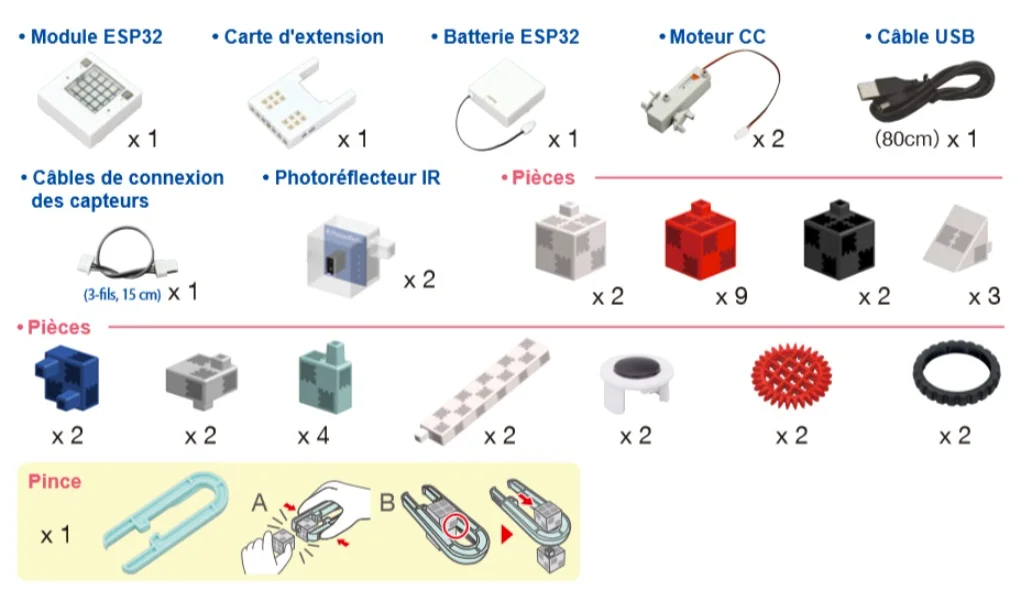 • Module ESP32
x 1

• Carte d'extension
x 1

• Batterie ESP32
x 1

• Moteur CC
x 2

• Câble USB
(80cm) x 1

• Câbles de connexion des capteurs
(3-fils, 15 cm) x 1

• Photoréflecteur IR
x 2

• Pièces
x 2
x 9
x 2
x 3

• Pièces
x 2
x 2
x 4
x 2
x 2
x 2
x 2

Pince
x 1
A
B