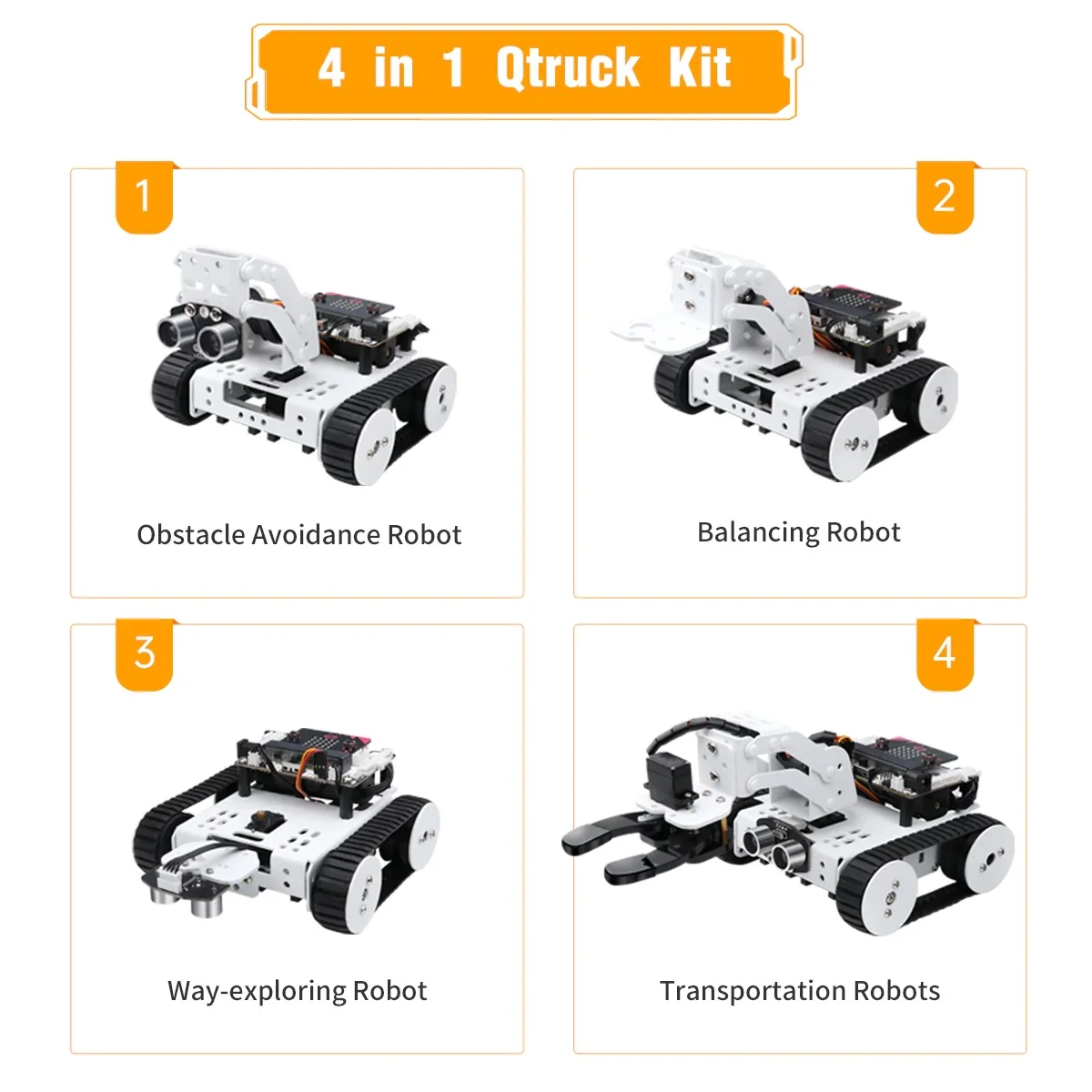 4 in 1 Qtruck Kit

1

Obstacle Avoidance Robot

2

Balancing Robot

3

Way-exploring Robot

4

Transportation Robots