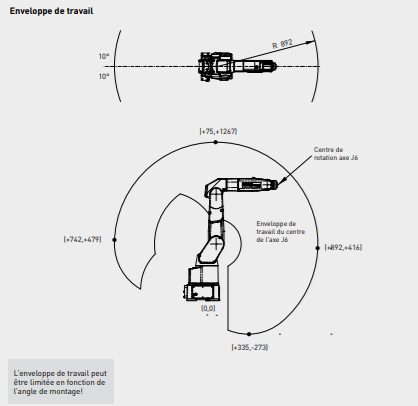 Enveloppe de travail

10°
10°
R 892

(+75,+1267)

Centre de rotation axe J6

Enveloppe de travail du centre de l'axe J6

(+742,+479)

(+892,+416)

(0,0)

(+335,-273)

L'enveloppe de travail peut être limitée en fonction de l'angle de montage!