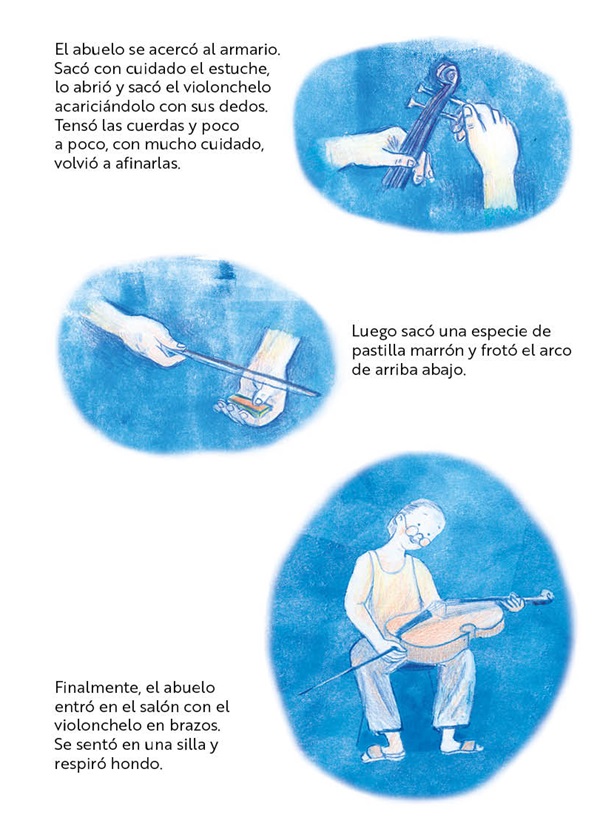 El abuelo se acercó al armario. Sacó con cuidado el estuche, lo abrió y sacó el violonchelo acariciándolo con sus dedos. Tensó las cuerdas y poco a poco, con mucho cuidado, volvió a afinarlas.

Luego sacó una especie de pastilla marrón y frotó el arco de arriba abajo.

Finalmente, el abuelo entró en el salón con el violonchelo en brazos. Se sentó en una silla y respiró hondo.