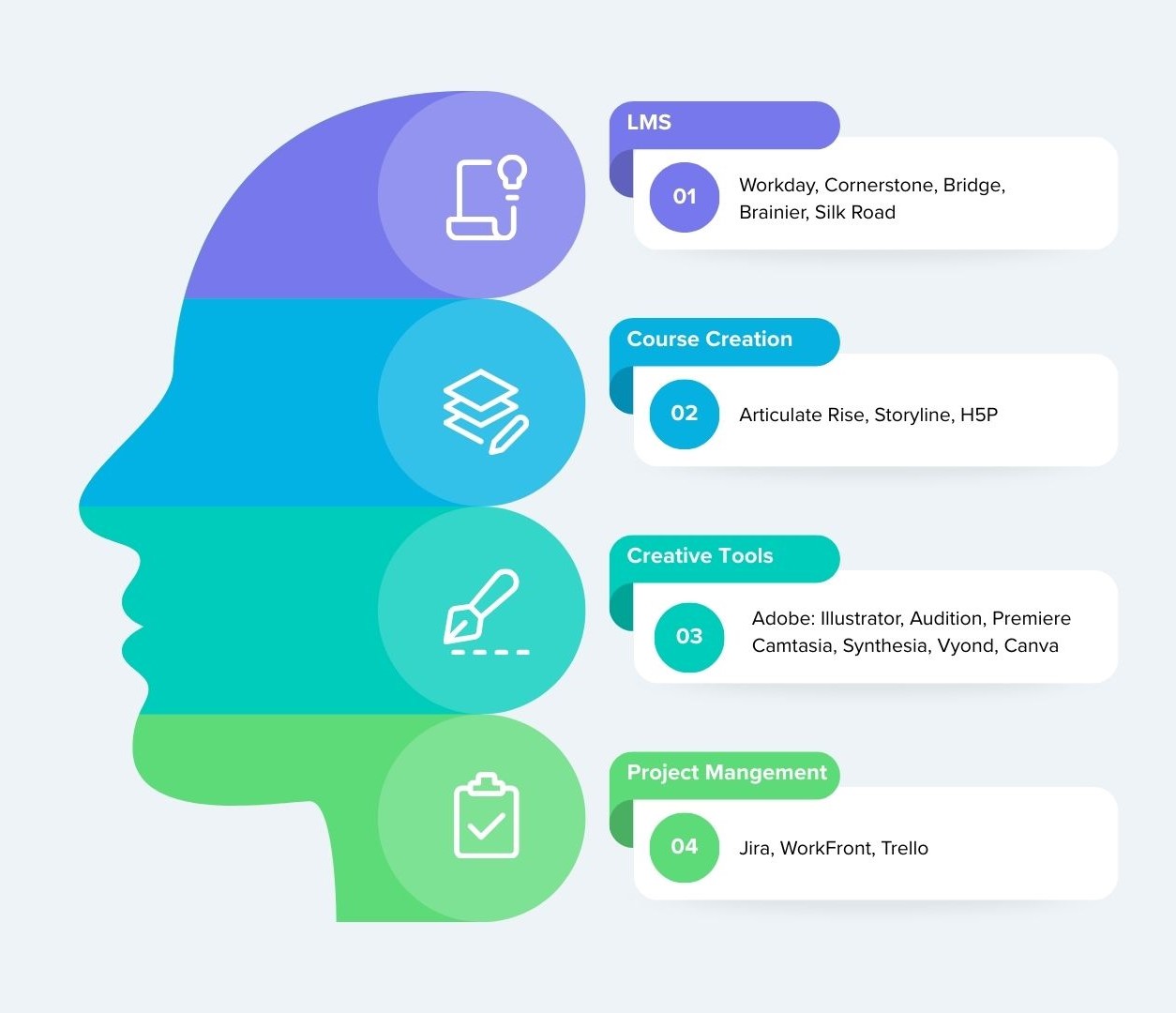 LMS

01

Workday, Cornerstone, Bridge, Brainier, Silk Road

Course Creation

02

Articulate Rise, Storyline, H5P

Creative Tools

03

Adobe: Illustrator, Audition, Premiere Camtasia, Synthesia, Vyond, Canva

Project Mangement

04

Jira, WorkFront, Trello