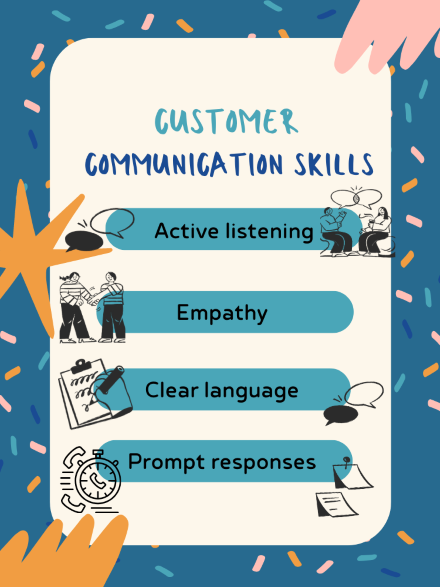 CUSTOMER
COMMUNICATION SKILLS

Active listening

Empathy

Clear language

Prompt responses