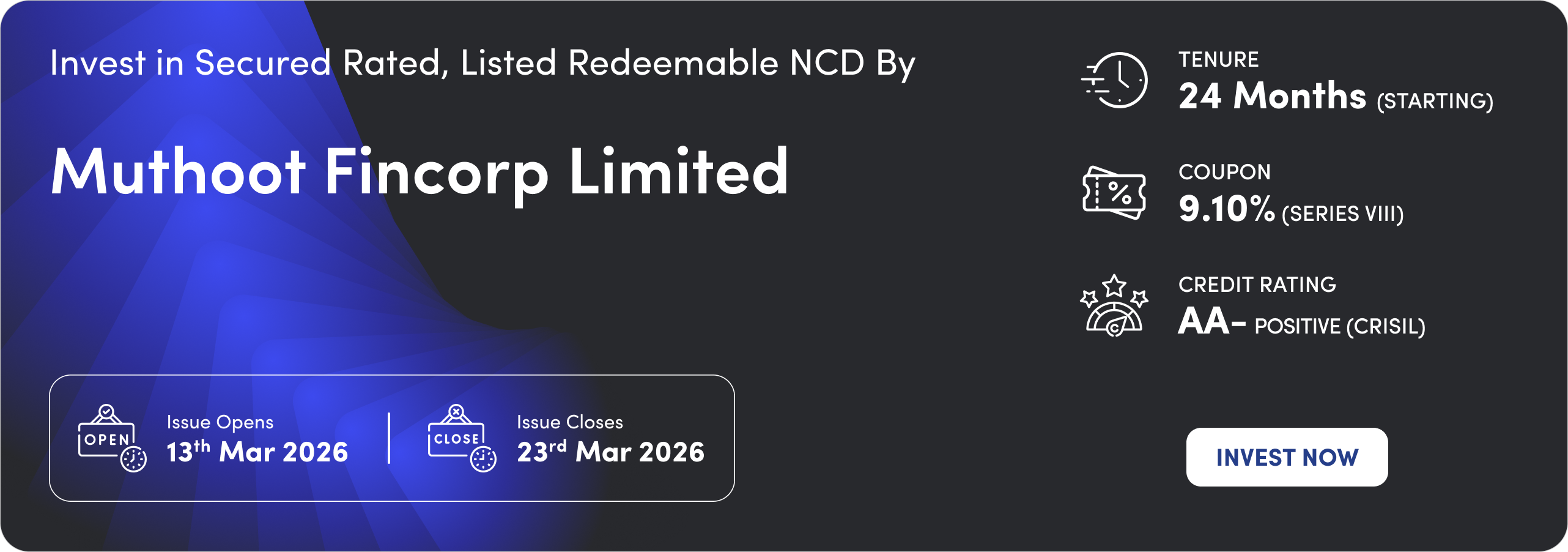 Invest in Secured Rated, Listed Redeemable NCD By

Muthoot Fincorp Limited

OPEN

Issue Opens
13th Mar 2026

CLOSE

Issue Closes
23rd Mar 2026

TENURE
24 Months (STARTING)

COUPON
9.10% (SERIES VIII)

CREDIT RATING
AA- POSITIVE (CRISIL)

INVEST NOW