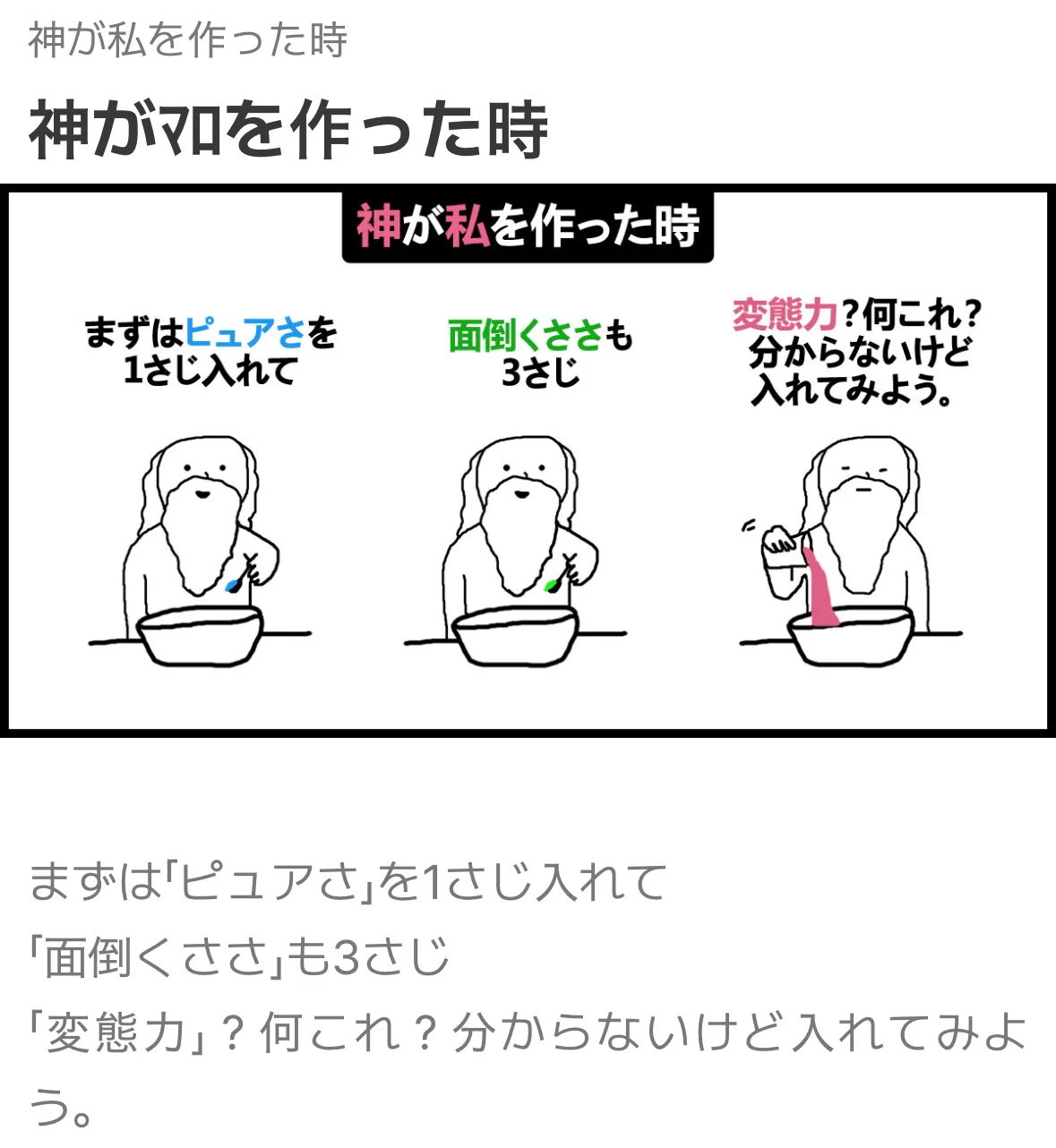 神が私を作った時

神がマロを作った時

神が私を作った時

まずはピュアさを1さじ入れて

面倒くささも3さじ

変態力？何これ？分からないけど入れてみよう。

まずは｢ピュアさ｣を1さじ入れて
｢面倒くささ｣も3さじ
｢変態力｣？何これ？分からないけど入れてみよう。