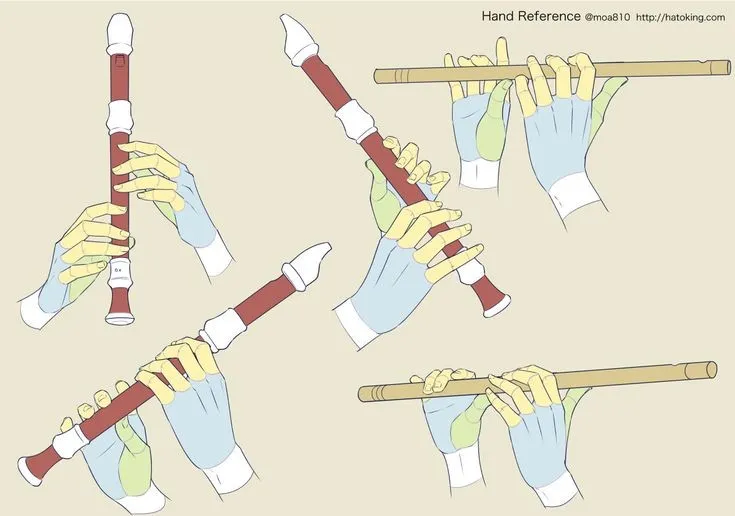 Hand Reference @moa810 http://hatoking.com