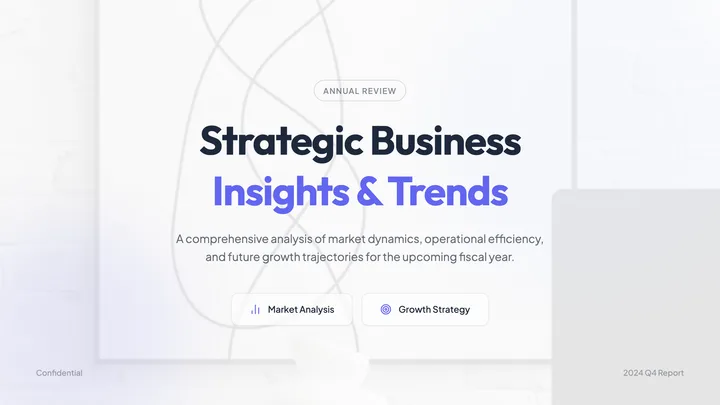 ANNUAL REVIEW

Strategic Business
Insights & Trends

A comprehensive analysis of market dynamics, operational efficiency, and future growth trajectories for the upcoming fiscal year.

Market Analysis

Growth Strategy

Confidential

2024 Q4 Report