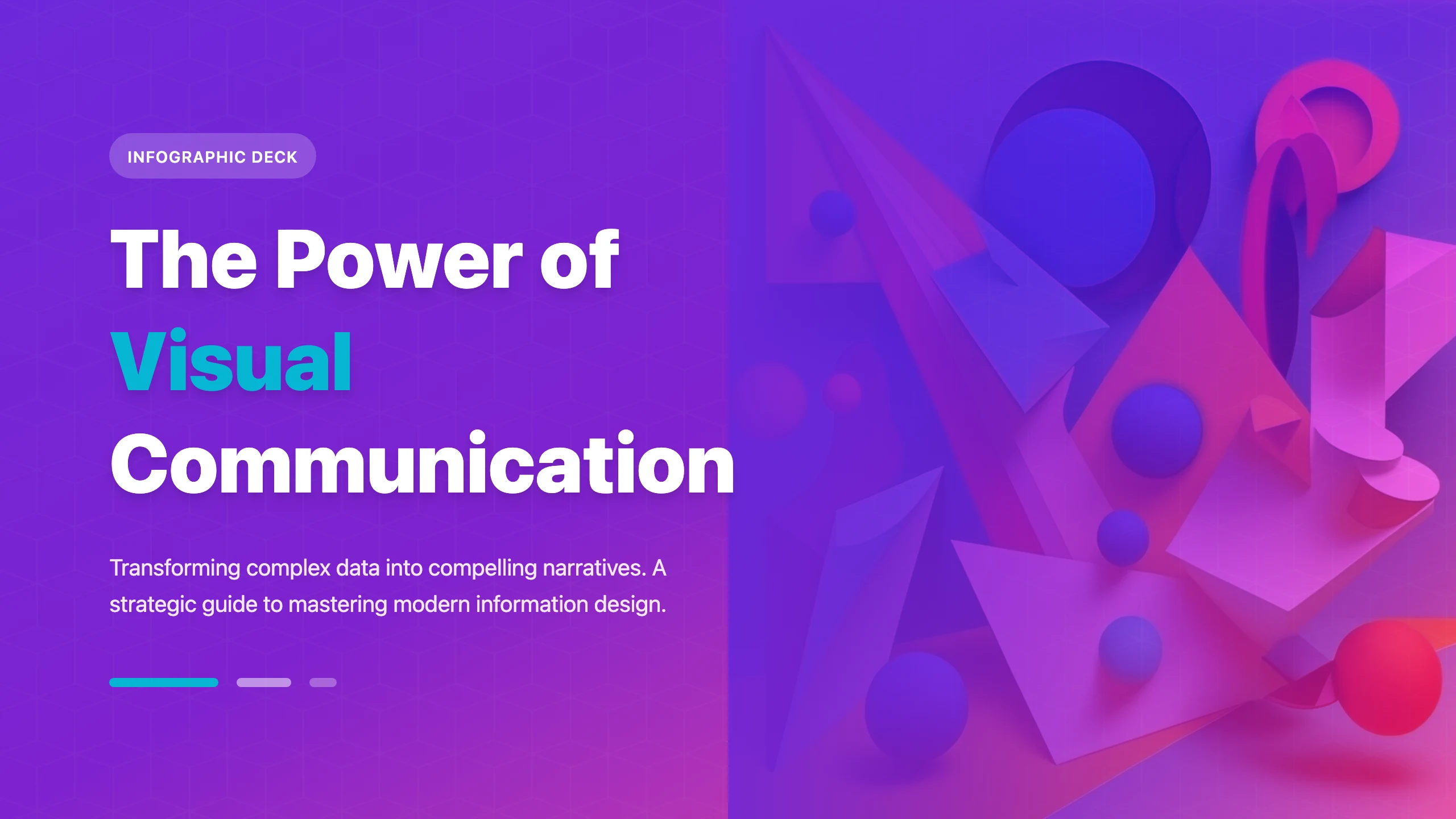 INFOGRAPHIC DECK

The Power of
Visual
Communication

Transforming complex data into compelling narratives. A strategic guide to mastering modern information design.