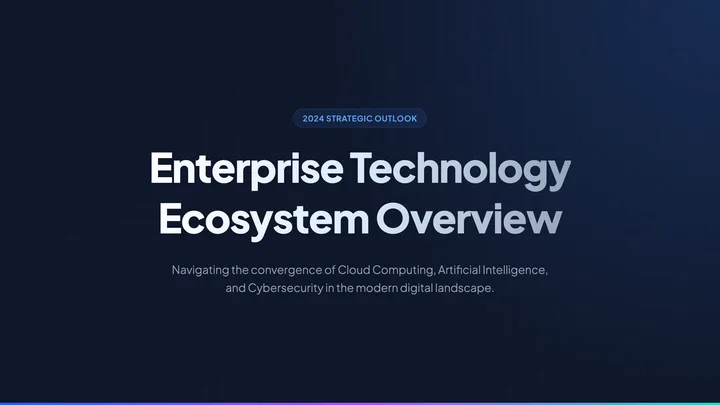 2024 STRATEGIC OUTLOOK

Enterprise Technology Ecosystem Overview

Navigating the convergence of Cloud Computing, Artificial Intelligence, and Cybersecurity in the modern digital landscape.