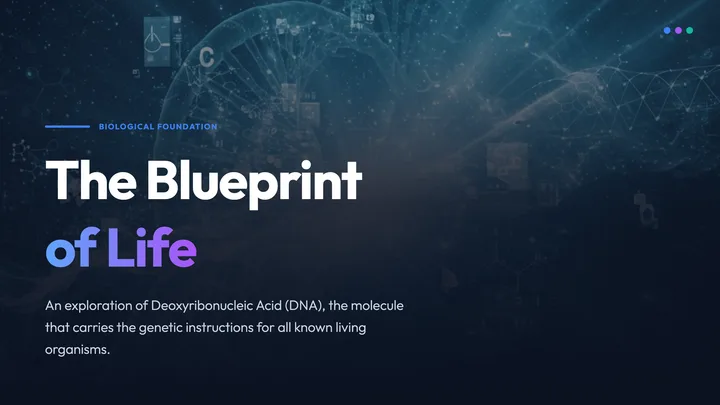 BIOLOGICAL FOUNDATION

The Blueprint of Life

An exploration of Deoxyribonucleic Acid (DNA), the molecule that carries the genetic instructions for all known living organisms.