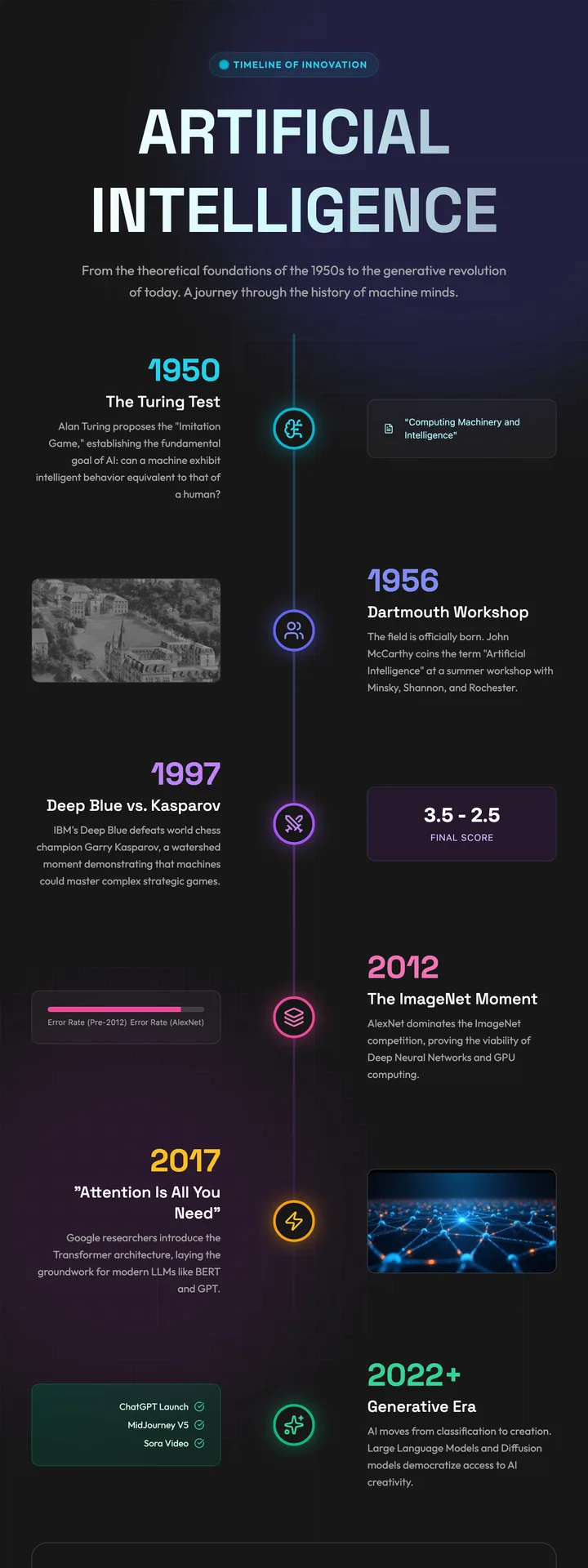 TIMELINE OF INNOVATION

ARTIFICIAL INTELLIGENCE

From the theoretical foundations of the 1950s to the generative revolution of today. A journey through the history of machine minds.

1950

The Turing Test

Alan Turing proposes the "Imitation Game," establishing the fundamental goal of AI: can a machine exhibit intelligent behavior equivalent to that of a human?

"Computing Machinery and Intelligence"

1956

Dartmouth Workshop

The field is officially born. John McCarthy coins the term "Artificial Intelligence" at a summer workshop with Minsky, Shannon, and Rochester.

1997

Deep Blue vs. Kasparov

IBM's Deep Blue defeats world chess champion Garry Kasparov, a watershed moment demonstrating that machines could master complex strategic games.

3.5 - 2.5

FINAL SCORE

Error Rate (Pre-2012) Error Rate (AlexNet)

2012

The ImageNet Moment

AlexNet dominates the ImageNet competition, proving the viability of Deep Neural Networks and GPU computing.

2017

"Attention Is All You Need"

Google researchers introduce the Transformer architecture, laying the groundwork for modern LLMs like BERT and GPT.

ChatGPT Launch

MidJourney V5

Sora Video

2022+

Generative Era

AI moves from classification to creation. Large Language Models and Diffusion models democratize access to AI creativity.