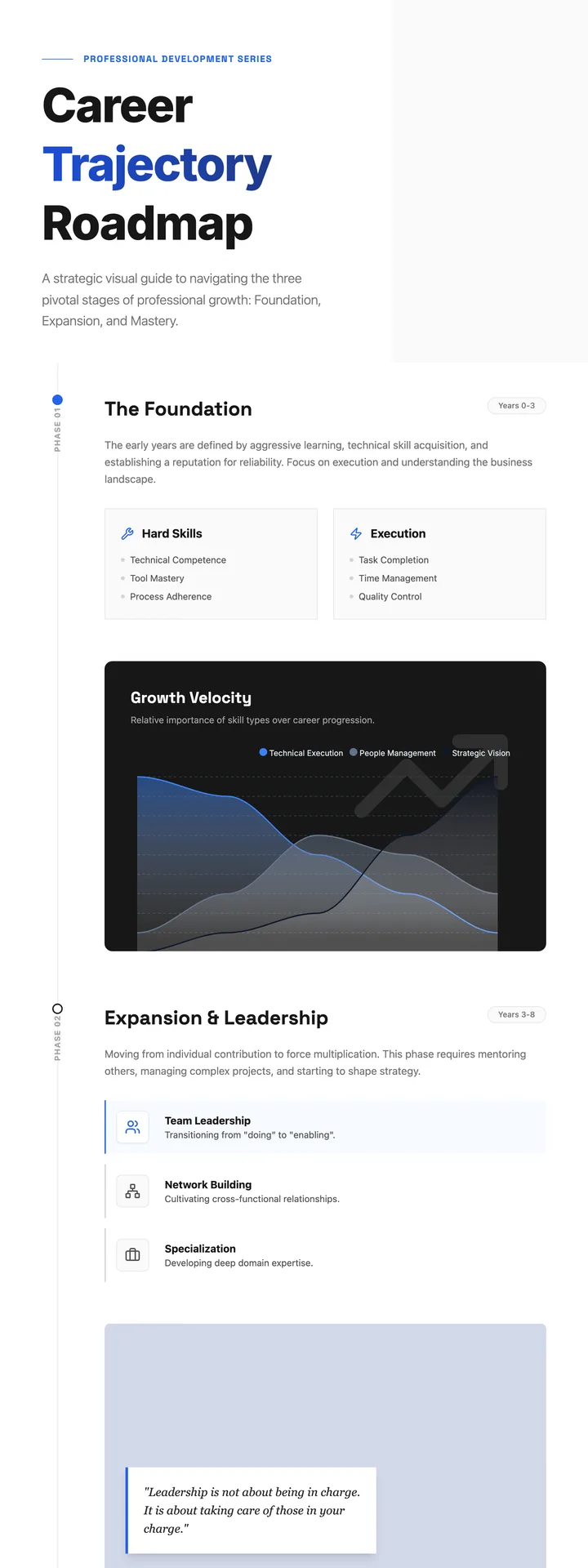 PROFESSIONAL DEVELOPMENT SERIES

Career
Trajectory
Roadmap

A strategic visual guide to navigating the three pivotal stages of professional growth: Foundation, Expansion, and Mastery.

PHASE 01

The Foundation

Years 0-3

The early years are defined by aggressive learning, technical skill acquisition, and establishing a reputation for reliability. Focus on execution and understanding the business landscape.

Hard Skills
• Technical Competence
• Tool Mastery
• Process Adherence

Execution
• Task Completion
• Time Management
• Quality Control

Growth Velocity

Relative importance of skill types over career progression.

Technical Execution People Management Strategic Vision

PHASE 02

Expansion & Leadership

Years 3-8

Moving from individual contribution to force multiplication. This phase requires mentoring others, managing complex projects, and starting to shape strategy.

Team Leadership
Transitioning from "doing" to "enabling".

Network Building
Cultivating cross-functional relationships.

Specialization
Developing deep domain expertise.

"Leadership is not about being in charge. It is about taking care of those in your charge."