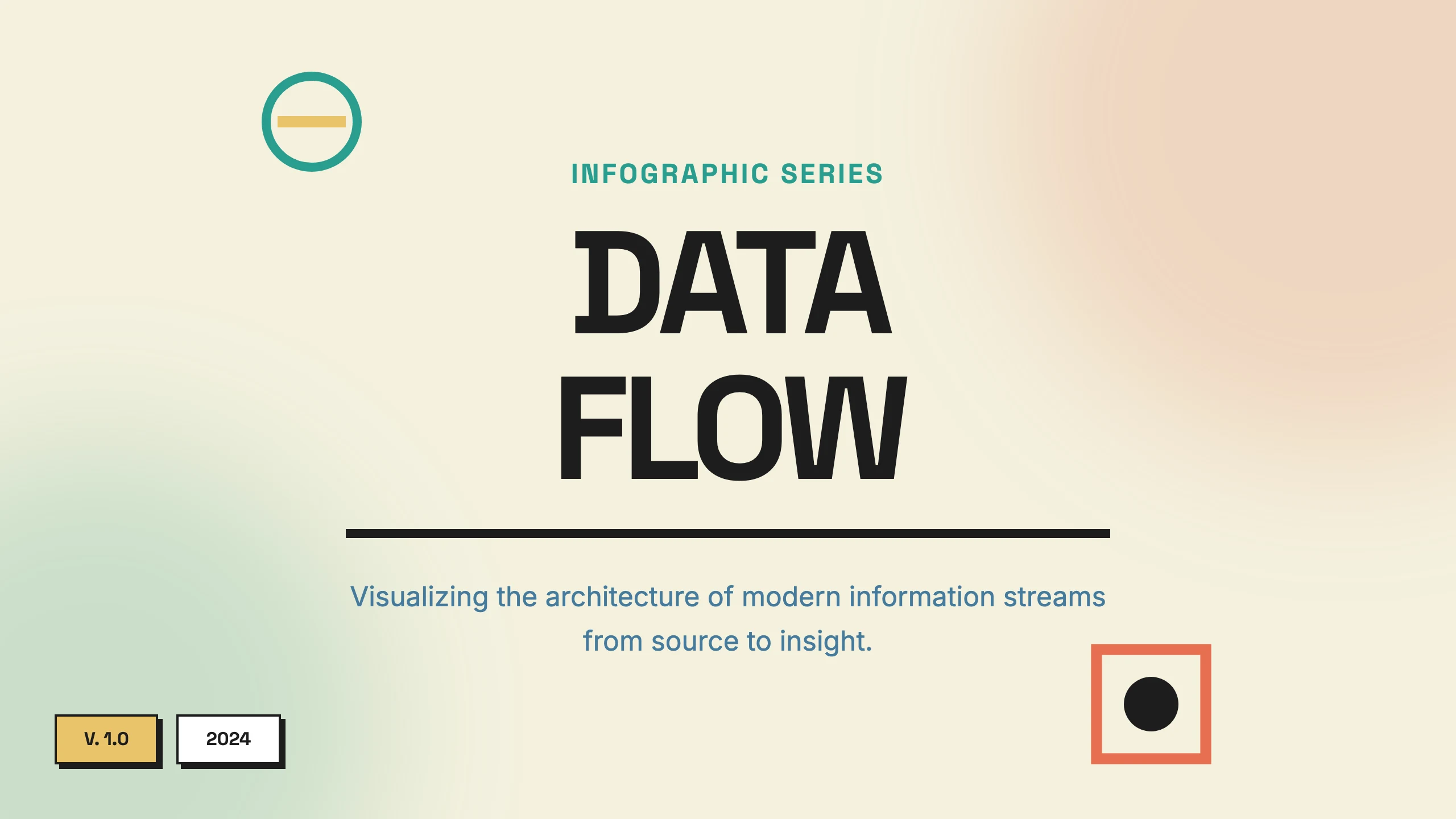 INFOGRAPHIC SERIES

DATA
FLOW

Visualizing the architecture of modern information streams from source to insight.

V. 1.0

2024