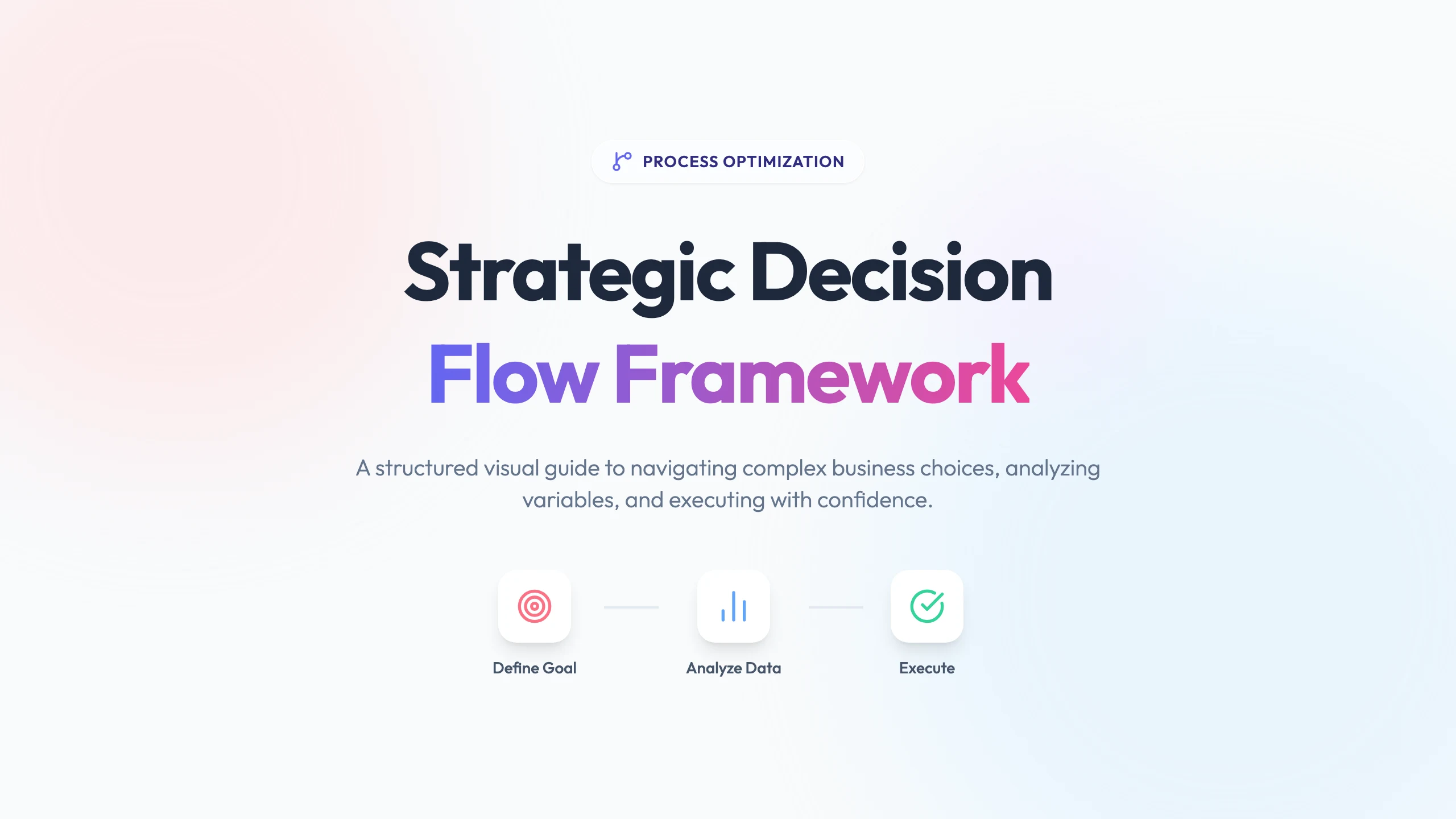 PROCESS OPTIMIZATION

Strategic Decision
Flow Framework

A structured visual guide to navigating complex business choices, analyzing variables, and executing with confidence.

Define Goal

Analyze Data

Execute