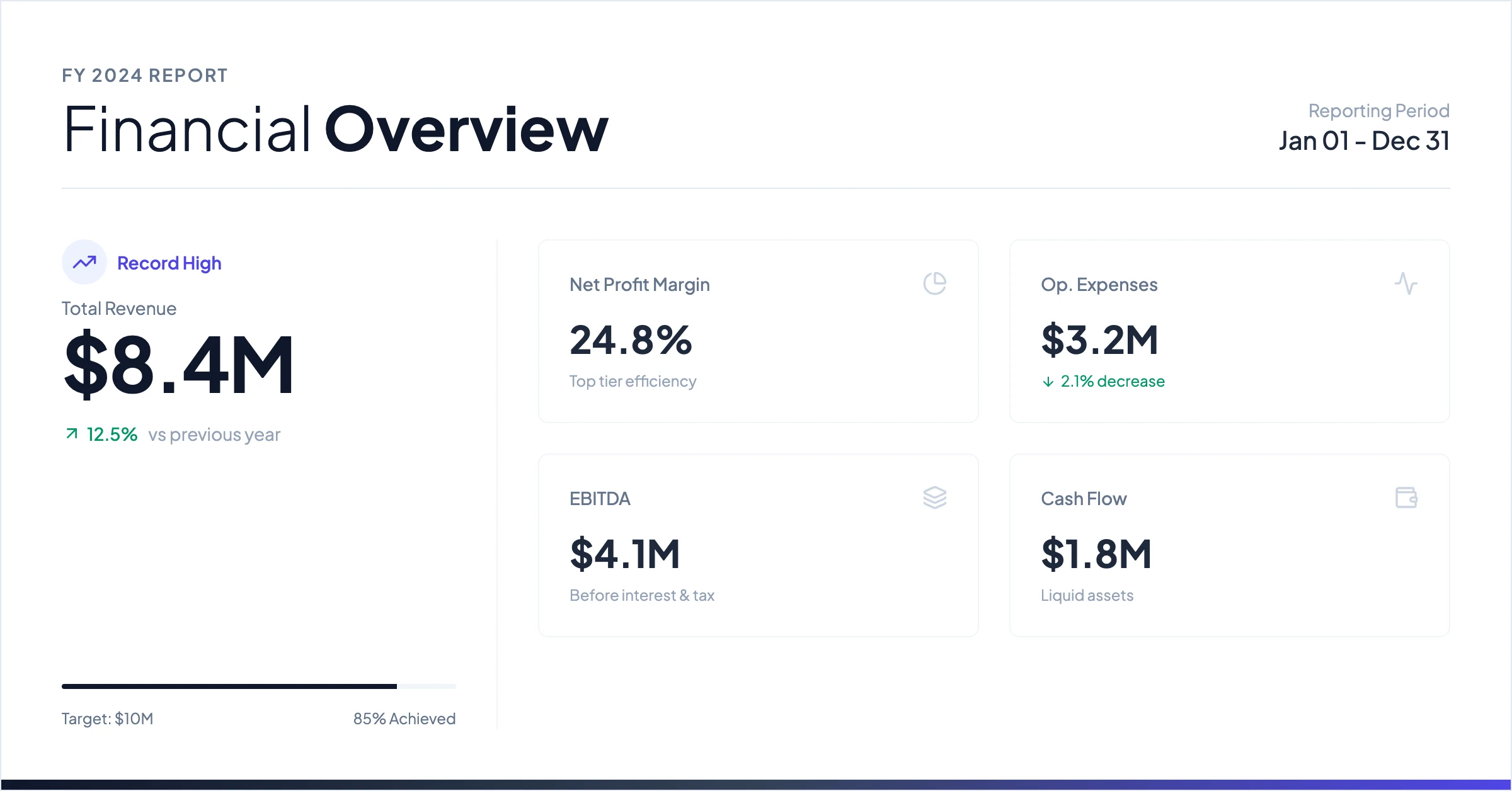 FY 2024 REPORT

Financial Overview

Reporting Period
Jan 01 - Dec 31

Record High

Total Revenue

$8.4M

↗ 12.5% vs previous year

Target: $10M

85% Achieved

Net Profit Margin

24.8%

Top tier efficiency

Op. Expenses

$3.2M

↓ 2.1% decrease

EBITDA

$4.1M

Before interest & tax

Cash Flow

$1.8M

Liquid assets