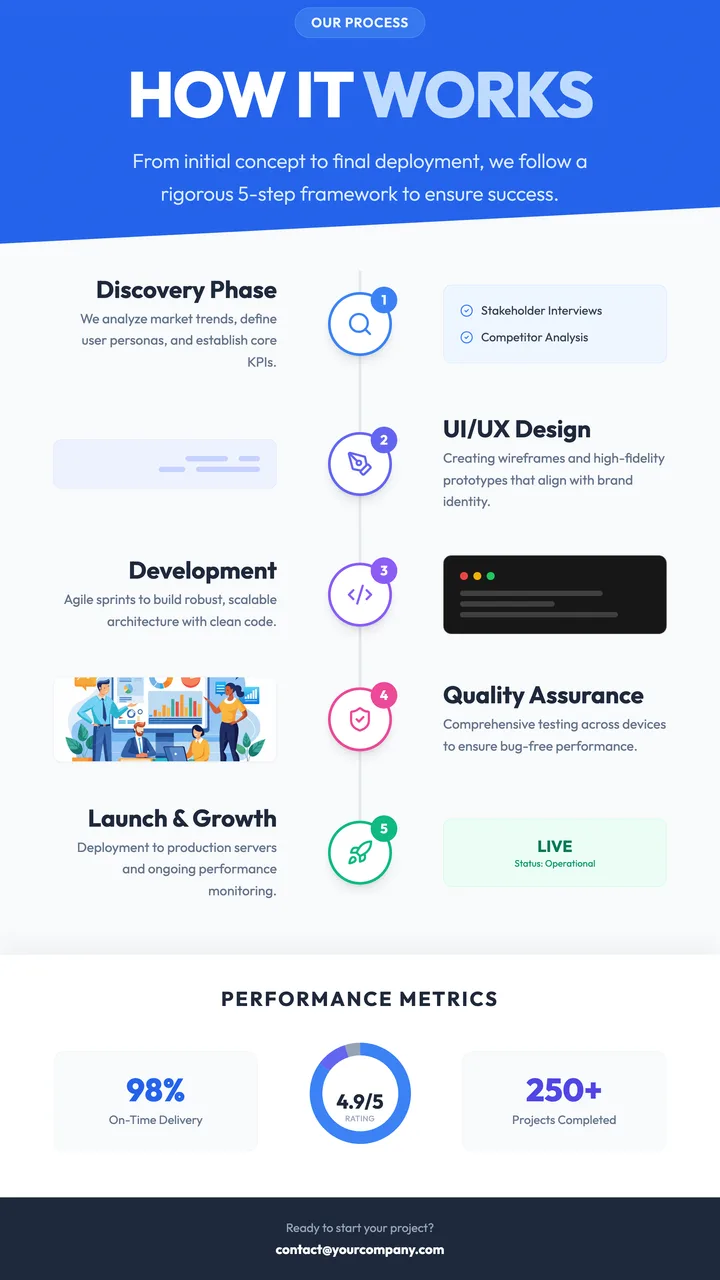 OUR PROCESS

HOW IT WORKS

From initial concept to final deployment, we follow a rigorous 5-step framework to ensure success.

Discovery Phase

We analyze market trends, define user personas, and establish core KPIs.

1

Stakeholder Interviews

Competitor Analysis

2

UI/UX Design

Creating wireframes and high-fidelity prototypes that align with brand identity.

Development

Agile sprints to build robust, scalable architecture with clean code.

3

4

Quality Assurance

Comprehensive testing across devices to ensure bug-free performance.

Launch & Growth

Deployment to production servers and ongoing performance monitoring.

5

LIVE

Status: Operational

PERFORMANCE METRICS

98%

On-Time Delivery

4.9/5

RATING

250+

Projects Completed

Ready to start your project?

contact@yourcompany.com