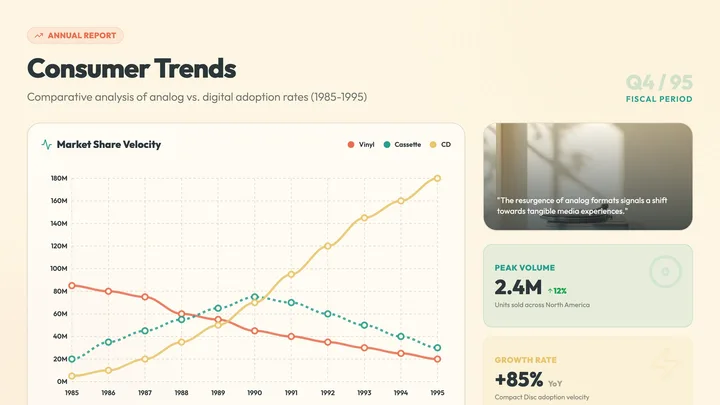 ANNUAL REPORT

Consumer Trends

Comparative analysis of analog vs. digital adoption rates (1985-1995)

Q4 / 95
FISCAL PERIOD

Market Share Velocity

Vinyl Cassette CD

180M
160M
140M
120M
100M
80M
60M
40M
20M
0M

1985 1986 1987 1988 1989 1990 1991 1992 1993 1994 1995

"The resurgence of analog formats signals a shift towards tangible media experiences."

PEAK VOLUME
2.4M ↑12%
Units sold across North America

GROWTH RATE
+85% YoY
Compact Disc adoption velocity