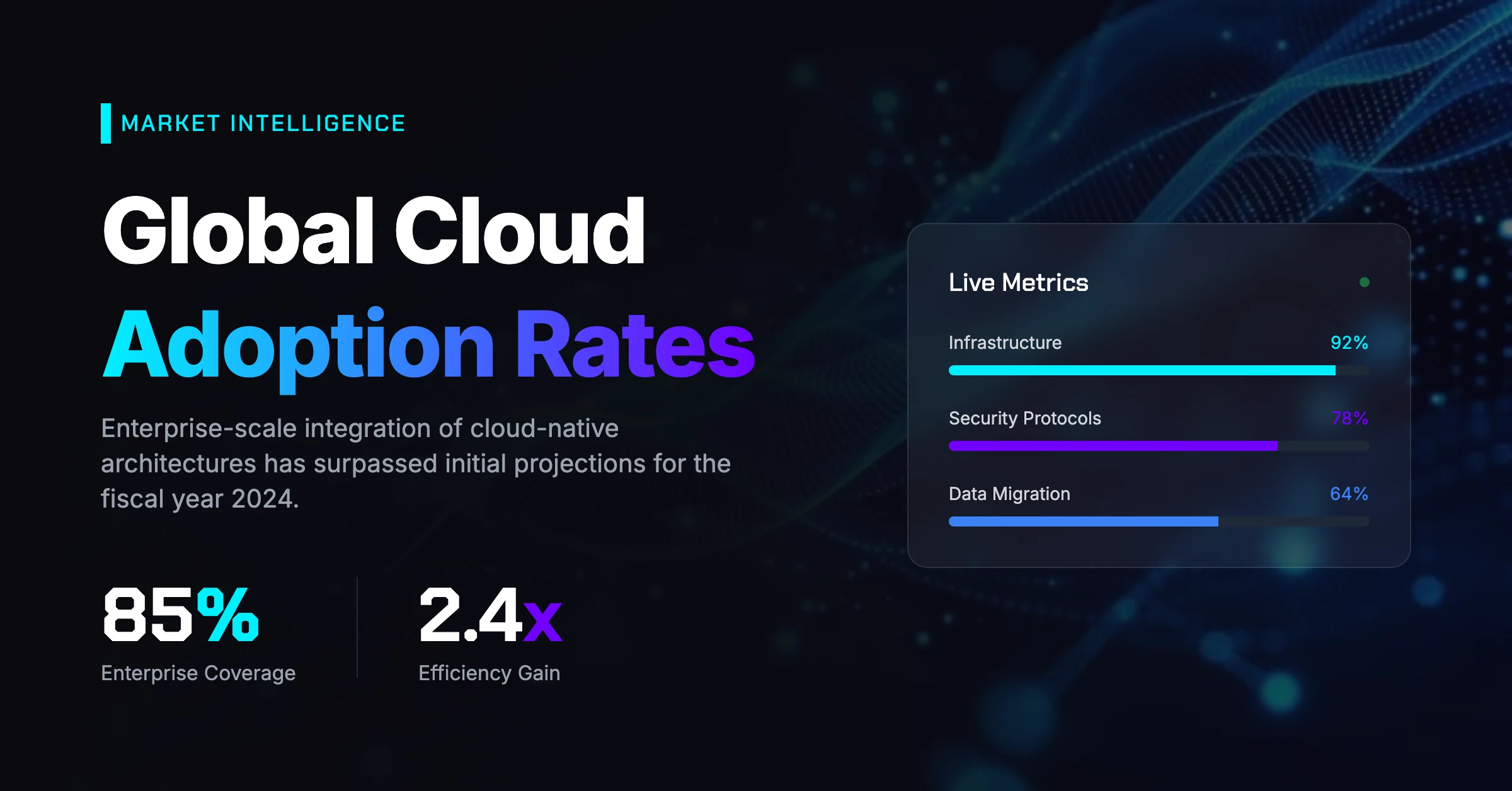 MARKET INTELLIGENCE

Global Cloud
Adoption Rates

Enterprise-scale integration of cloud-native architectures has surpassed initial projections for the fiscal year 2024.

85%
Enterprise Coverage

2.4x
Efficiency Gain

Live Metrics

Infrastructure 92%

Security Protocols 78%

Data Migration 64%