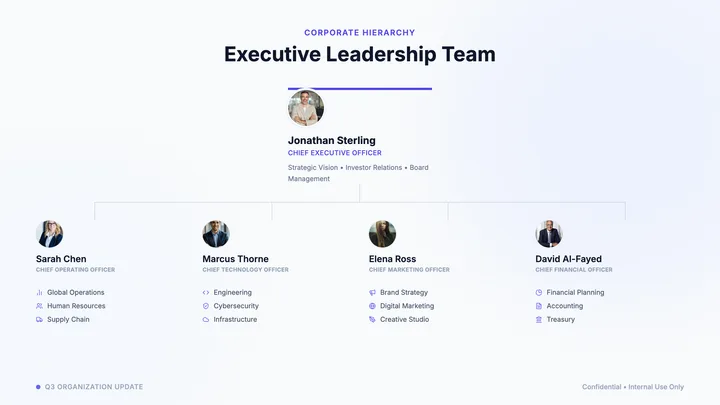 CORPORATE HIERARCHY

Executive Leadership Team

Jonathan Sterling
CHIEF EXECUTIVE OFFICER

Strategic Vision • Investor Relations • Board Management

Sarah Chen
CHIEF OPERATING OFFICER

Global Operations
Human Resources
Supply Chain

Marcus Thorne
CHIEF TECHNOLOGY OFFICER

Engineering
Cybersecurity
Infrastructure

Elena Ross
CHIEF MARKETING OFFICER

Brand Strategy
Digital Marketing
Creative Studio

David Al-Fayed
CHIEF FINANCIAL OFFICER

Financial Planning
Accounting
Treasury

• Q3 ORGANIZATION UPDATE

Confidential • Internal Use Only