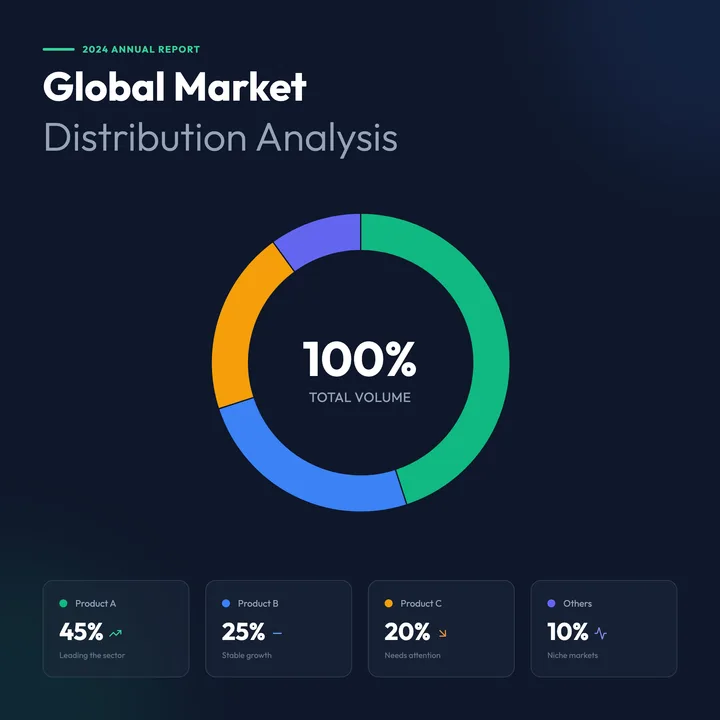 2024 ANNUAL REPORT

Global Market
Distribution Analysis

100%
TOTAL VOLUME

Product A
45%
Leading the sector

Product B
25%
Stable growth

Product C
20%
Needs attention

Others
10%
Niche markets