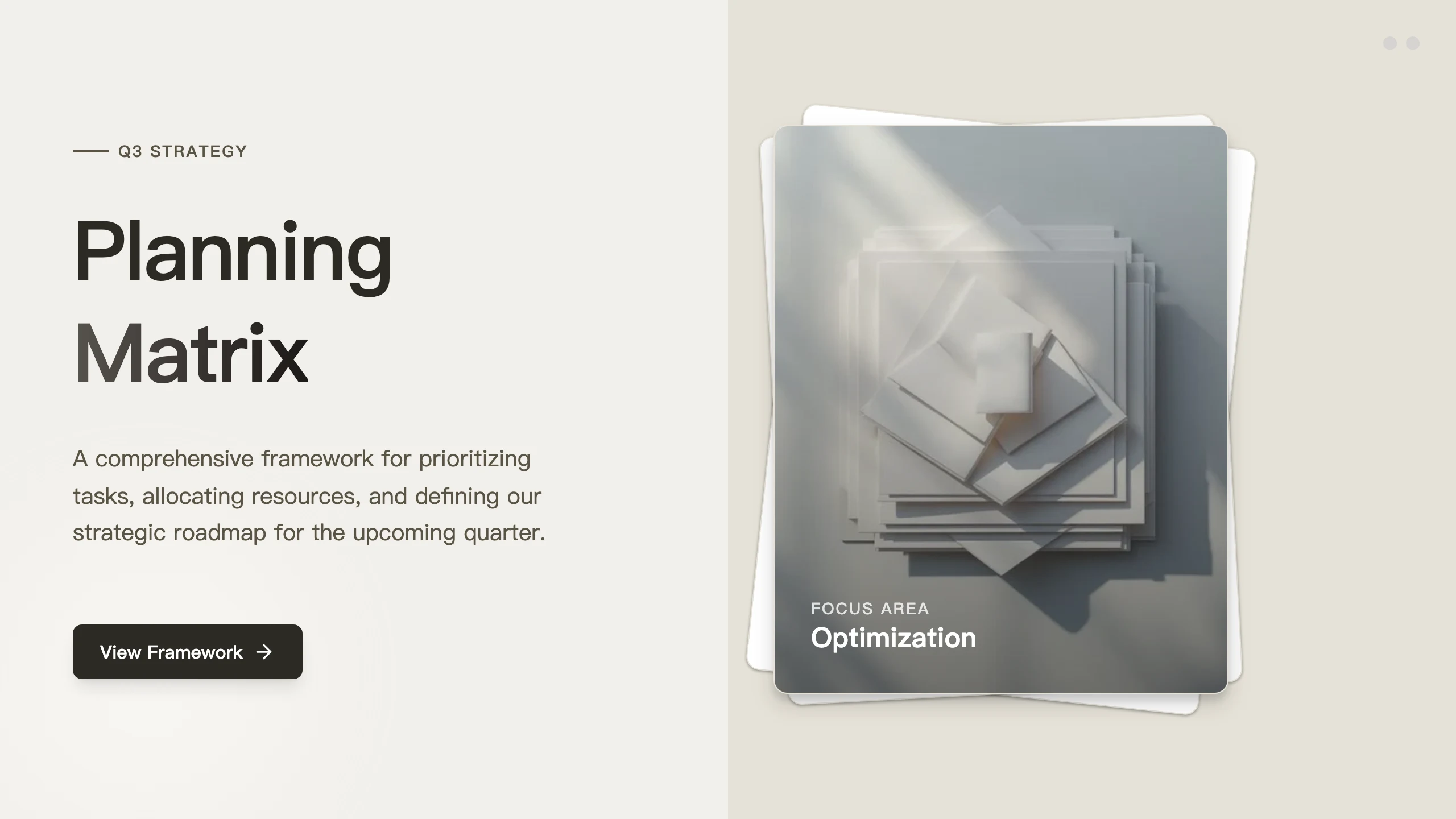 Q3 STRATEGY

Planning Matrix

A comprehensive framework for prioritizing tasks, allocating resources, and defining our strategic roadmap for the upcoming quarter.

View Framework →

FOCUS AREA
Optimization