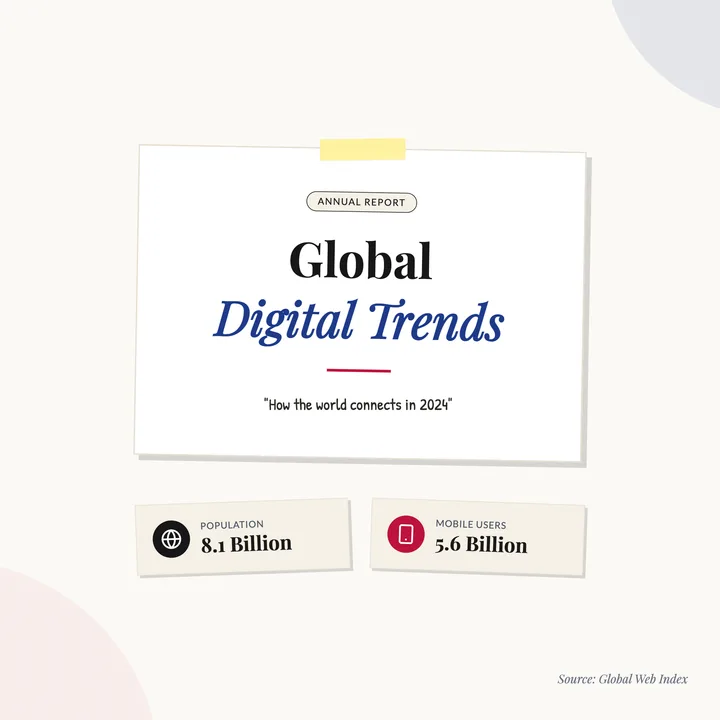 ANNUAL REPORT

Global
Digital Trends

"How the world connects in 2024"

POPULATION
8.1 Billion

MOBILE USERS
5.6 Billion

Source: Global Web Index