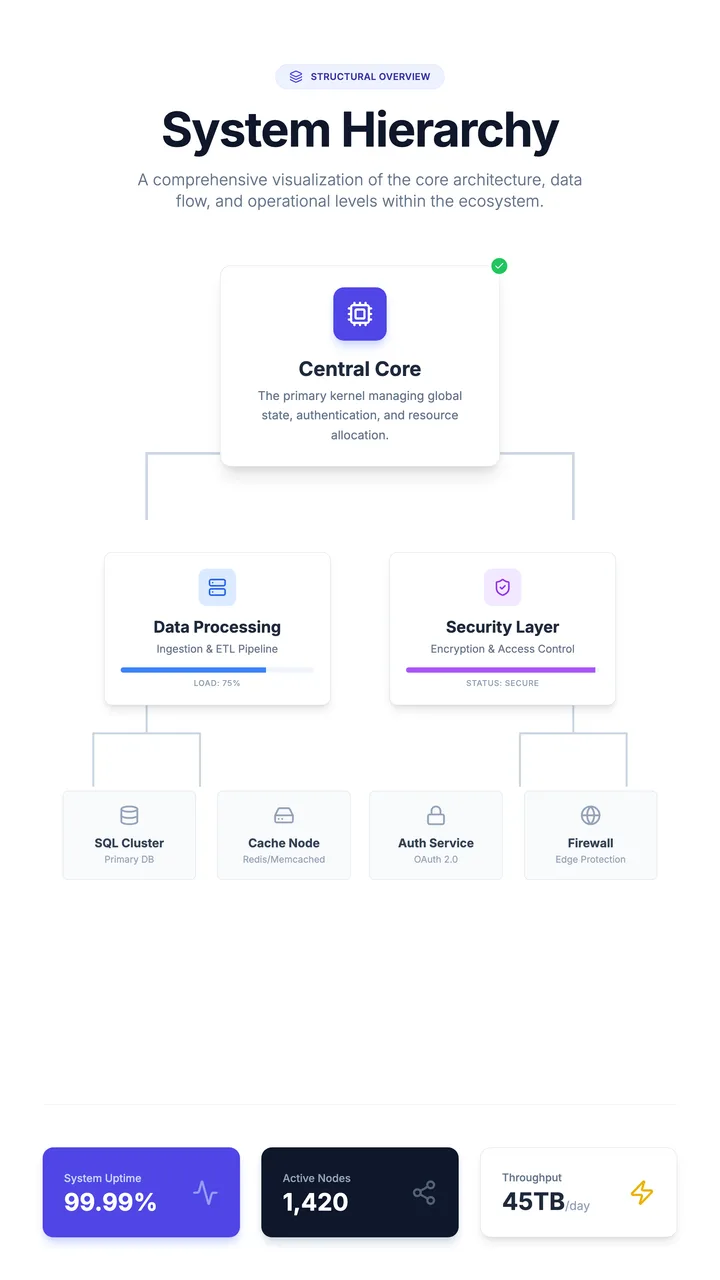 STRUCTURAL OVERVIEW

System Hierarchy

A comprehensive visualization of the core architecture, data flow, and operational levels within the ecosystem.

Central Core

The primary kernel managing global state, authentication, and resource allocation.

Data Processing

Ingestion & ETL Pipeline

LOAD: 75%

Security Layer

Encryption & Access Control

STATUS: SECURE

SQL Cluster

Primary DB

Cache Node

Redis/Memcached

Auth Service

OAuth 2.0

Firewall

Edge Protection

System Uptime

99.99%

Active Nodes

1,420

Throughput

45TB/day