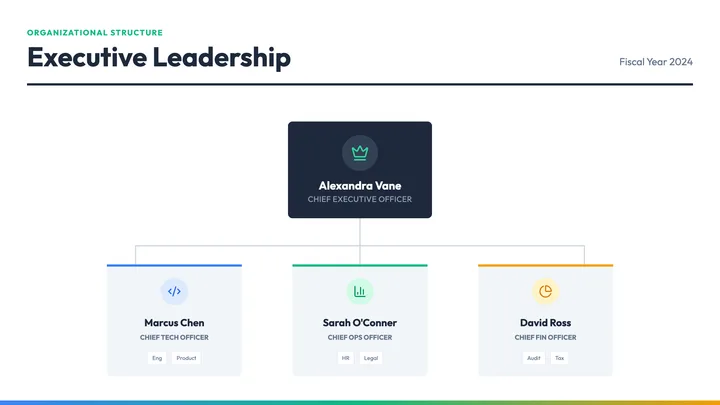 ORGANIZATIONAL STRUCTURE

Executive Leadership

Fiscal Year 2024

Alexandra Vane
CHIEF EXECUTIVE OFFICER

Marcus Chen
CHIEF TECH OFFICER
Eng
Product

Sarah O'Conner
CHIEF OPS OFFICER
HR
Legal

David Ross
CHIEF FIN OFFICER
Audit
Tax