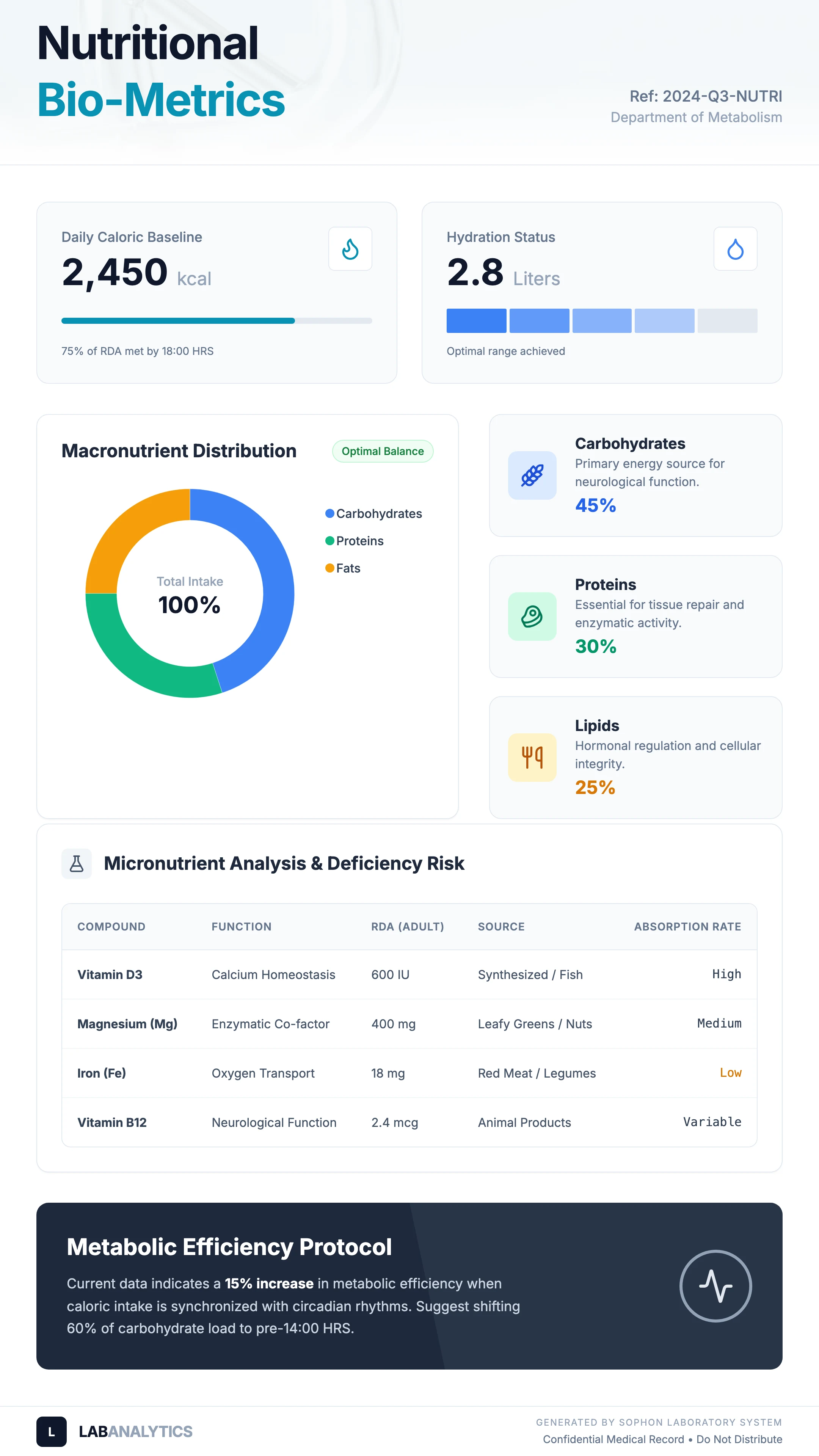 Nutritional
Bio-Metrics

Ref: 2024-Q3-NUTRI
Department of Metabolism

Daily Caloric Baseline
2,450 kcal

75% of RDA met by 18:00 HRS

Hydration Status
2.8 Liters

Optimal range achieved

Macronutrient Distribution
Optimal Balance

Total Intake
100%

• Carbohydrates
• Proteins
• Fats

Carbohydrates
Primary energy source for neurological function.
45%

Proteins
Essential for tissue repair and enzymatic activity.
30%

Lipids
Hormonal regulation and cellular integrity.
25%

Micronutrient Analysis & Deficiency Risk

| COMPOUND | FUNCTION | RDA (ADULT) | SOURCE | ABSORPTION RATE |
|---|---|---|---|---|
| Vitamin D3 | Calcium Homeostasis | 600 IU | Synthesized / Fish | High |
| Magnesium (Mg) | Enzymatic Co-factor | 400 mg | Leafy Greens / Nuts | Medium |
| Iron (Fe) | Oxygen Transport | 18 mg | Red Meat / Legumes | Low |
| Vitamin B12 | Neurological Function | 2.4 mcg | Animal Products | Variable |

Metabolic Efficiency Protocol

Current data indicates a 15% increase in metabolic efficiency when caloric intake is synchronized with circadian rhythms. Suggest shifting 60% of carbohydrate load to pre-14:00 HRS.

L LABANALYTICS

GENERATED BY SOPHON LABORATORY SYSTEM
Confidential Medical Record • Do Not Distribute