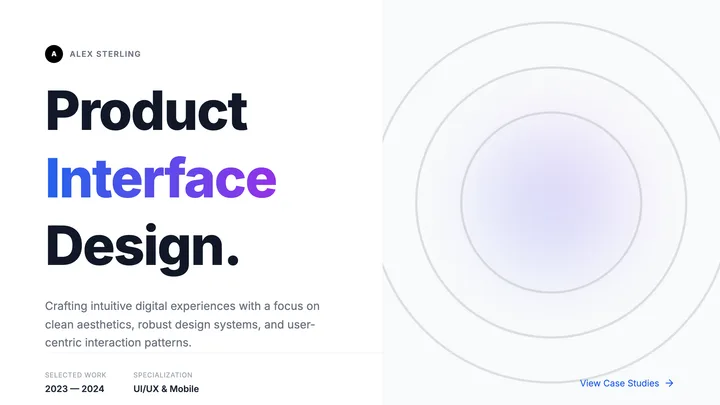 A ALEX STERLING

Product Interface Design.

Crafting intuitive digital experiences with a focus on clean aesthetics, robust design systems, and user-centric interaction patterns.

SELECTED WORK
2023 — 2024

SPECIALIZATION
UI/UX & Mobile

View Case Studies →